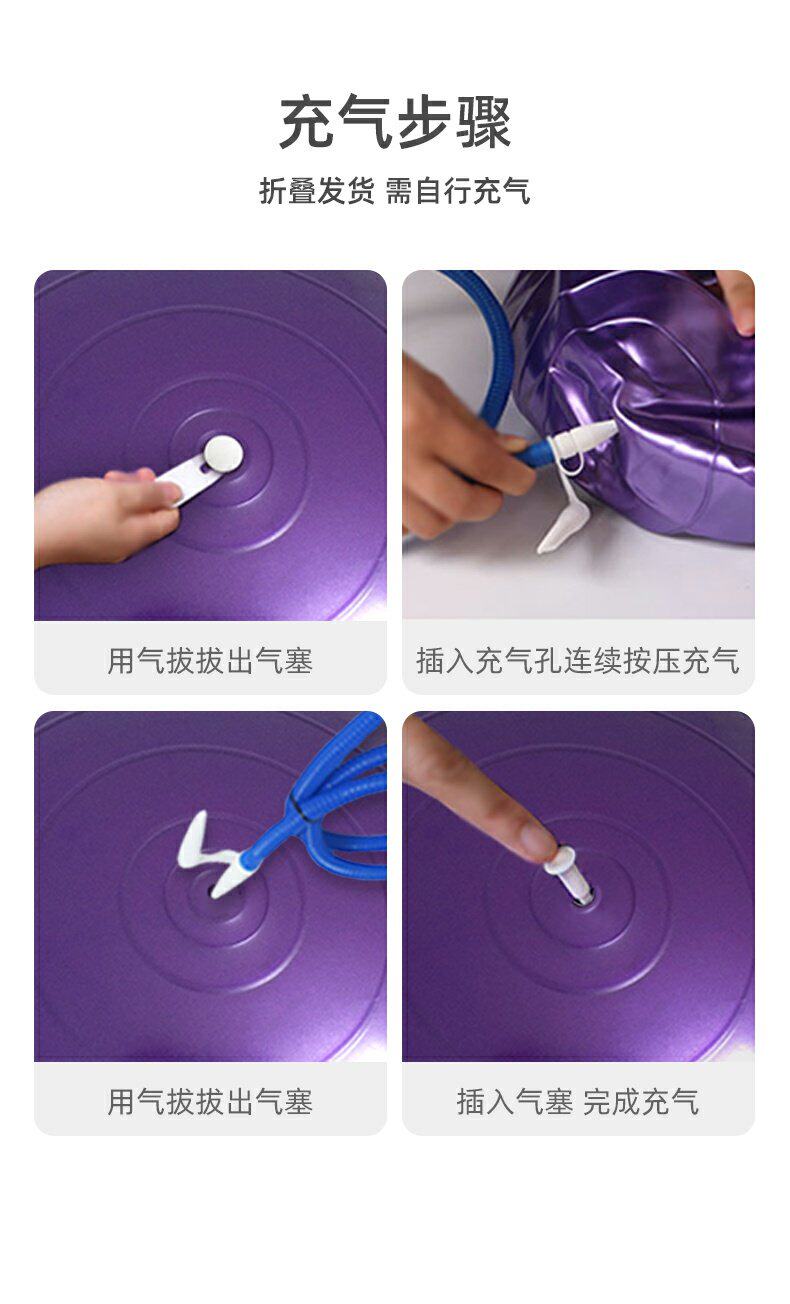 充气步骤

折叠发货 需自行充气

用气拔拔出气塞

插入充气孔连续按压充气

用气拔拔出气塞

插入气塞 完成充气