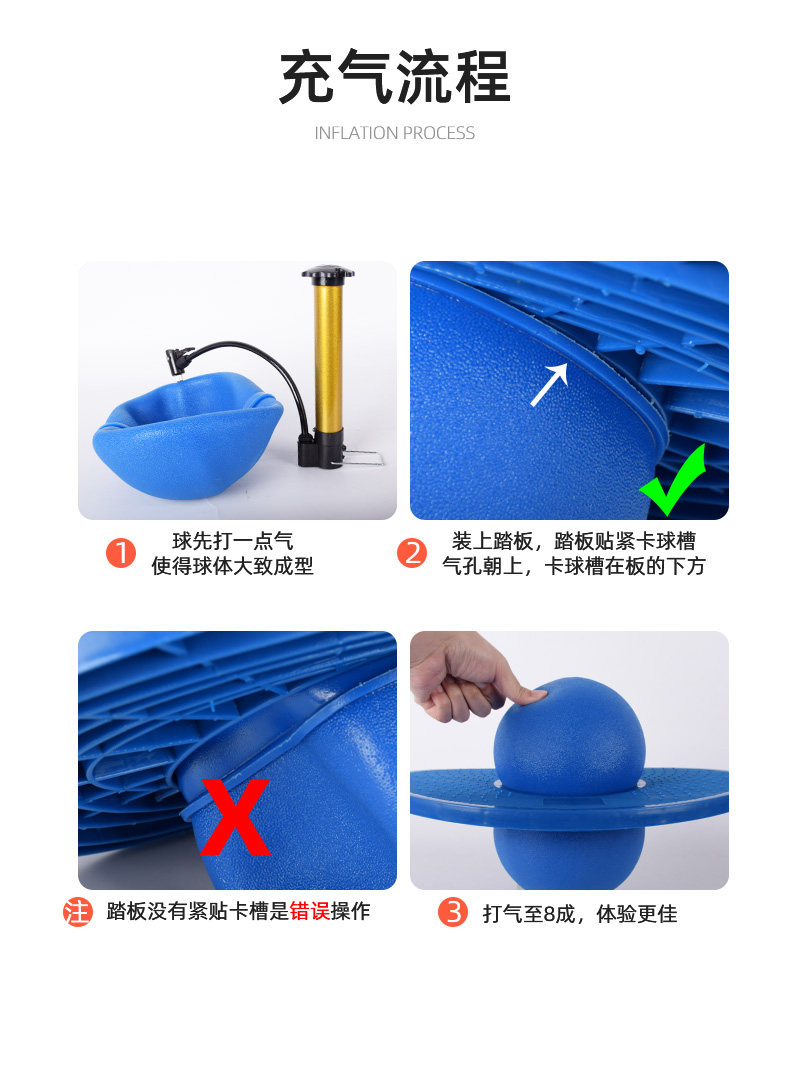 充气流程

INFLATION PROCESS

1 球先打一点气
使得球体大致成型

2 装上踏板，踏板贴紧卡球槽
气孔朝上，卡球槽在板的下方

X

注 踏板没有紧贴卡槽是错误操作

3 打气至8成，体验更佳