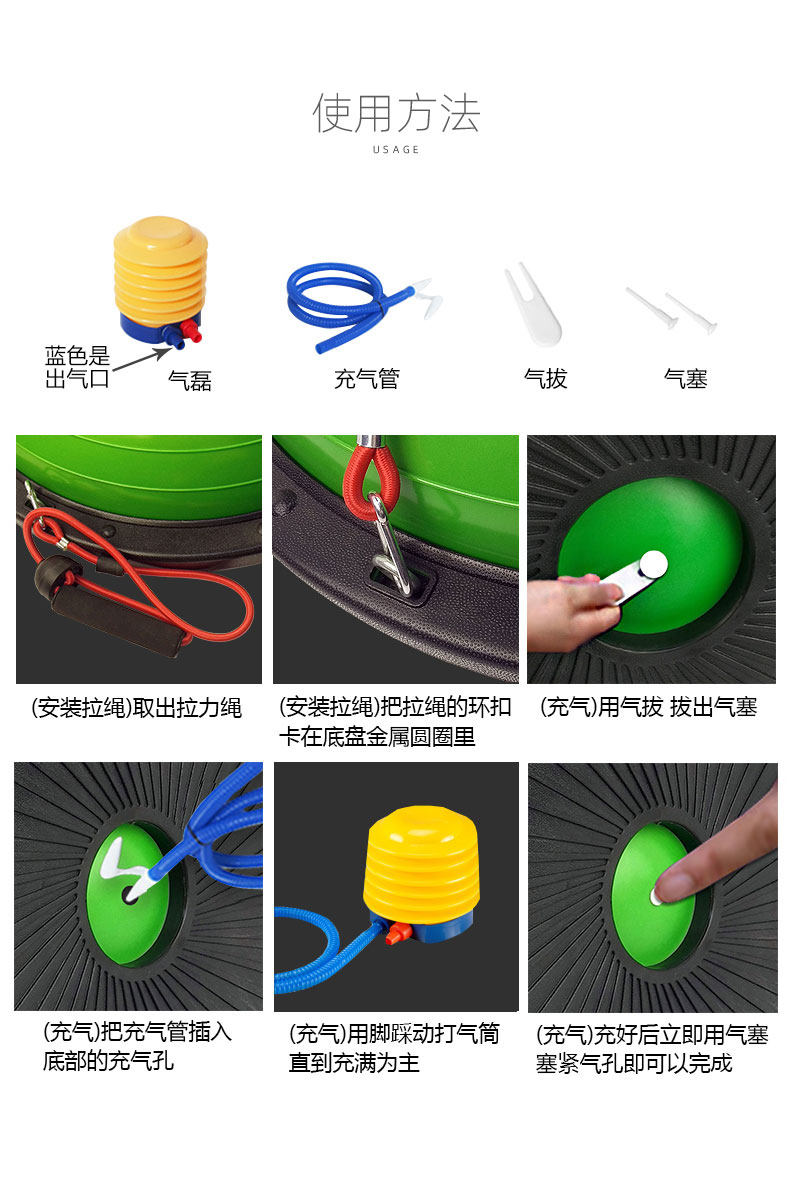 使用方法
USAGE

蓝色是出气口
气磊

充气管

气拔

气塞

(安装拉绳)取出拉力绳

(安装拉绳)把拉绳的环扣卡在底盘金属圆圈里

(充气)用气拔 拔出气塞

(充气)把充气管插入底部的充气孔

(充气)用脚踩动打气筒直到充满为主

(充气)充好后立即用气塞塞紧气孔即可以完成