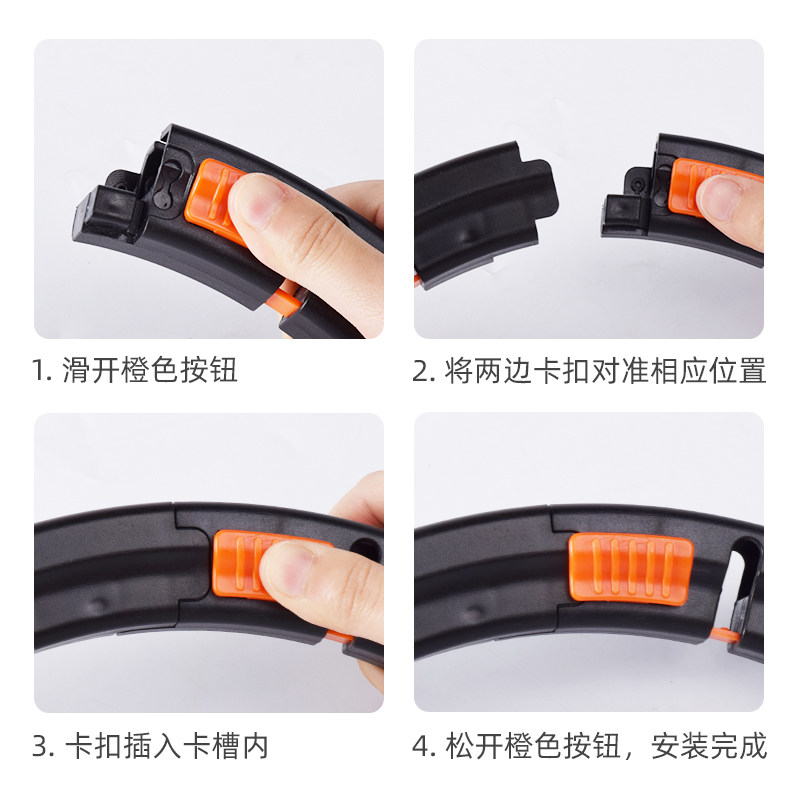 1. 滑开橙色按钮

2. 将两边卡扣对准相应位置

3. 卡扣插入卡槽内

4. 松开橙色按钮，安装完成