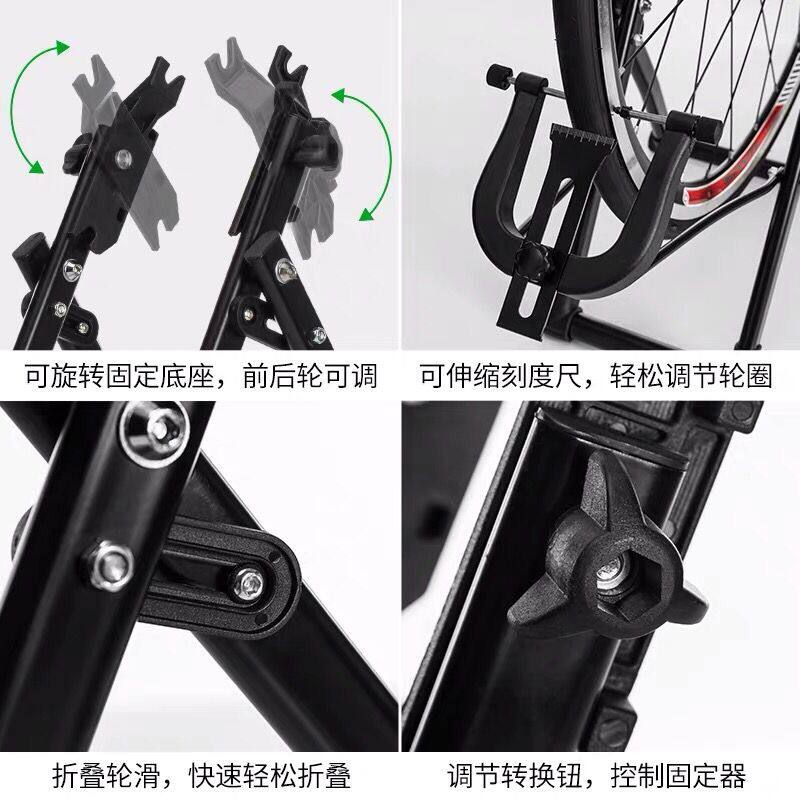 可旋转固定底座，前后轮可调

可伸缩刻度尺，轻松调节轮圈

折叠轮滑，快速轻松折叠

调节转换钮，控制固定器