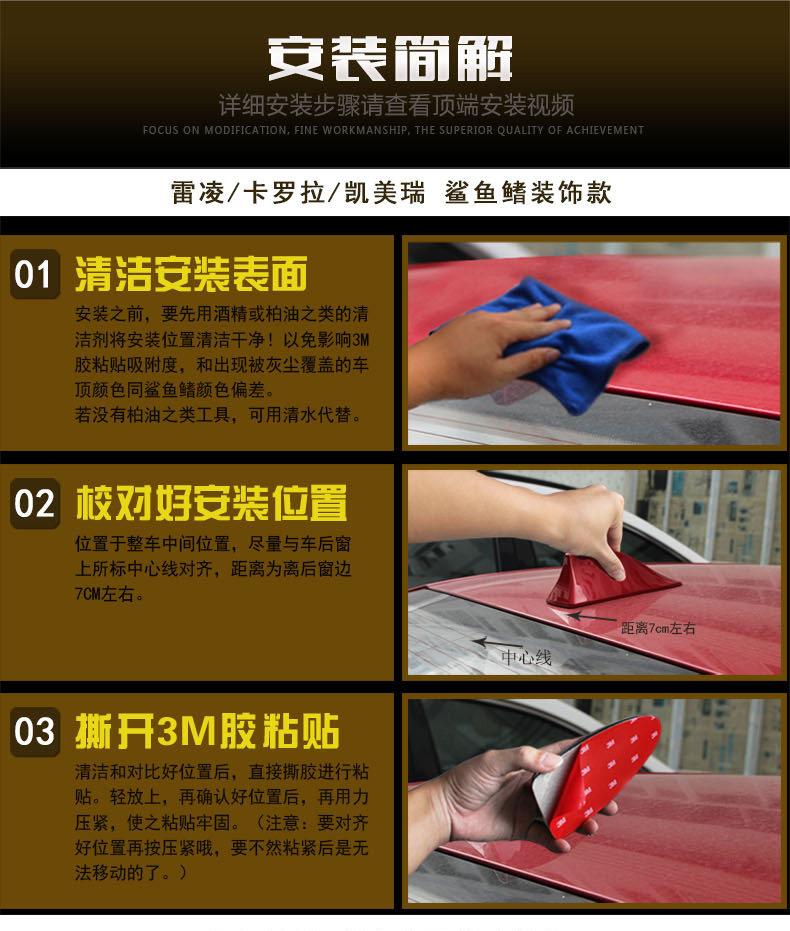 安装简解
详细安装步骤请查看顶端安装视频
FOCUS ON MODIFICATION, FINE WORKMANSHIP, THE SUPERIOR QUALITY OF ACHIEVEMENT

雷凌/卡罗拉/凯美瑞 鲨鱼鳍装饰款

01 清洁安装表面
安装之前，要先用酒精或柏油之类的清洁剂将安装位置清洁干净！以免影响3M胶粘贴吸附度，和出现被灰尘覆盖的车顶颜色同鲨鱼鳍颜色偏差。
若没有柏油之类工具，可用清水代替。

02 校对好安装位置
位置于整车中间位置，尽量与车后窗上所标中心线对齐，距离为离后窗边7CM左右。

距离7cm左右
中心线

03 撕开3M胶粘贴
清洁和对比好位置后，直接撕胶进行粘贴。轻放上，再确认好位置后，再用力压紧，使之粘贴牢固。（注意：要对齐好位置再按压紧哦，要不然粘紧后是无法移动的了。）