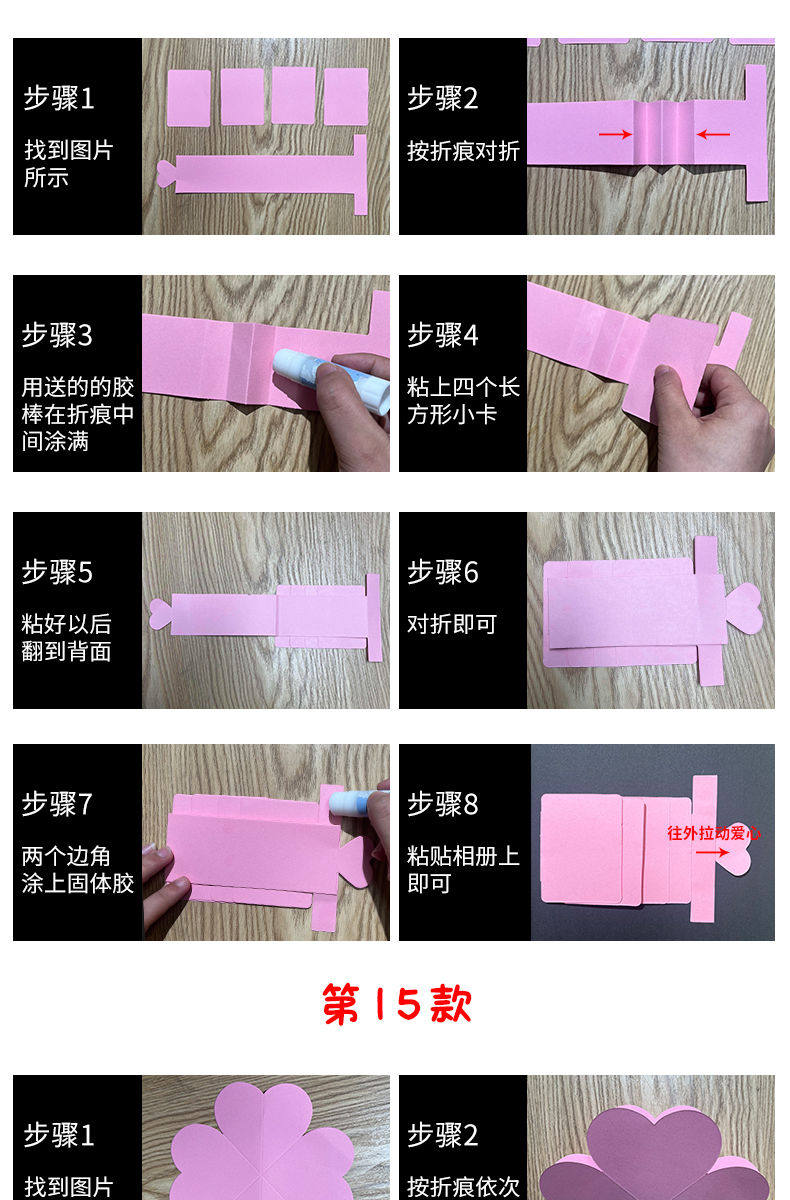 步骤1
找到图片所示

步骤2
按折痕对折

步骤3
用送的的胶棒在折痕中间涂满

步骤4
粘上四个长方形小卡

步骤5
粘好以后翻到背面

步骤6
对折即可

步骤7
两个边角涂上固体胶

步骤8
粘贴相册上即可

往外拉动爱心

第15款

步骤1
找到图片

步骤2
按折痕依次