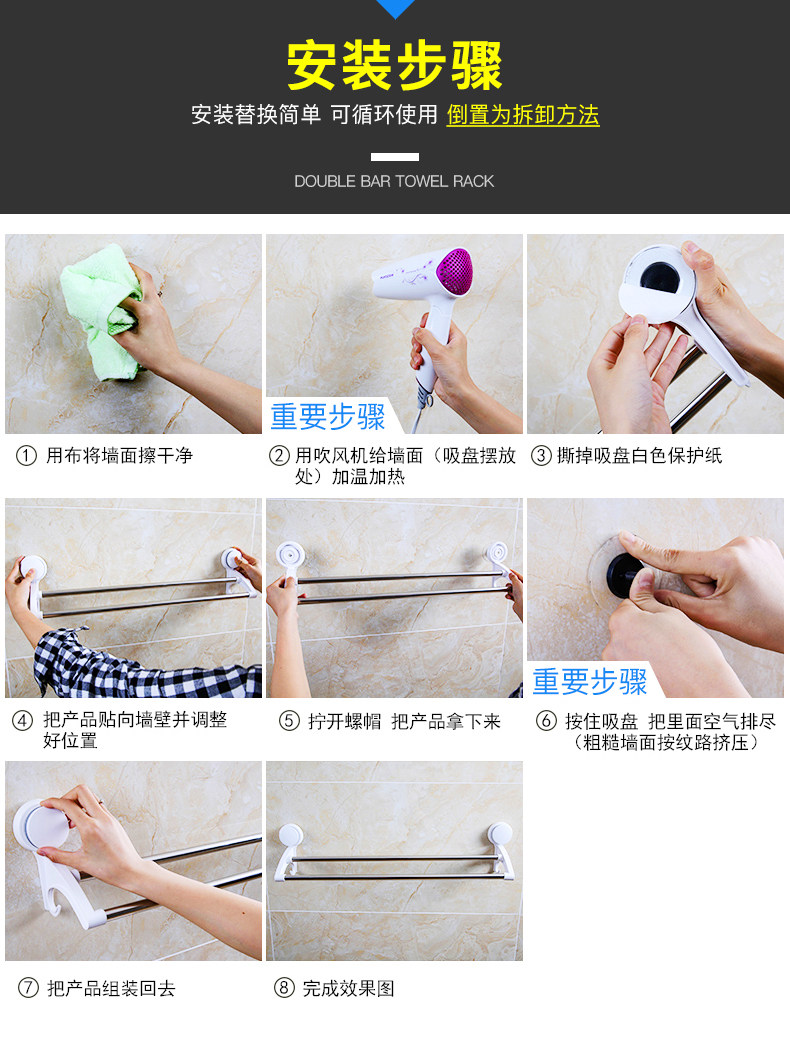 安装步骤

安装替换简单 可循环使用 倒置为拆卸方法

DOUBLE BAR TOWEL RACK

① 用布将墙面擦干净

重要步骤

② 用吹风机给墙面（吸盘摆放处）加温加热

③ 撕掉吸盘白色保护纸

④ 把产品贴向墙壁并调整好位置

⑤ 拧开螺帽 把产品拿下来

重要步骤

⑥ 按住吸盘 把里面空气排尽（粗糙墙面按纹路挤压）

⑦ 把产品组装回去

⑧ 完成效果图