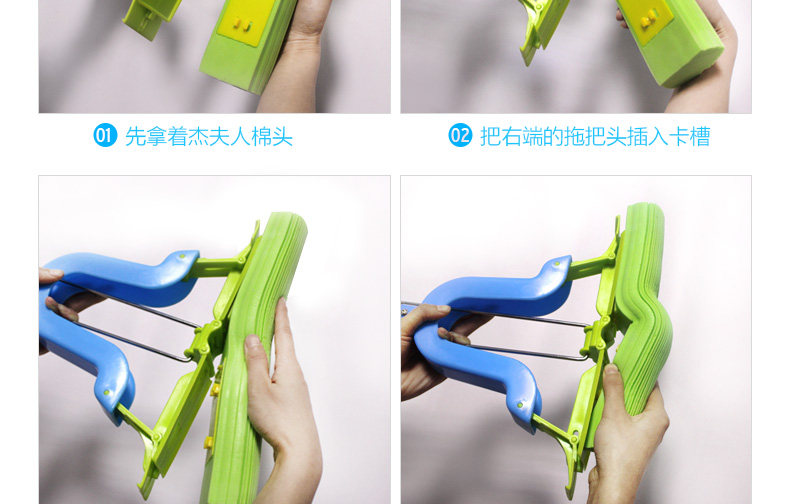 01 先拿着杰夫人棉头

02 把右端的拖把头插入卡槽