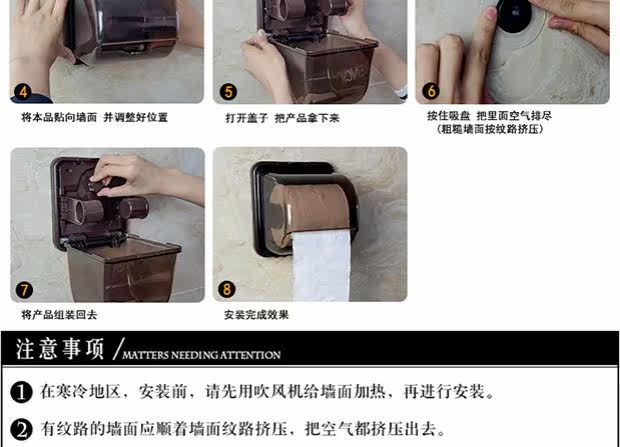 4
将本品贴向墙面 并调整好位置

5
打开盖子 把产品拿下来

6
按住吸盘 把里面空气排尽
（粗糙墙面按纹路挤压）

7
将产品组装回去

8
安装完成效果

注意事项 / MATTERS NEEDING ATTENTION

1 在寒冷地区，安装前，请先用吹风机给墙面加热，再进行安装。

2 有纹路的墙面应顺着墙面纹路挤压，把空气都挤压出去。