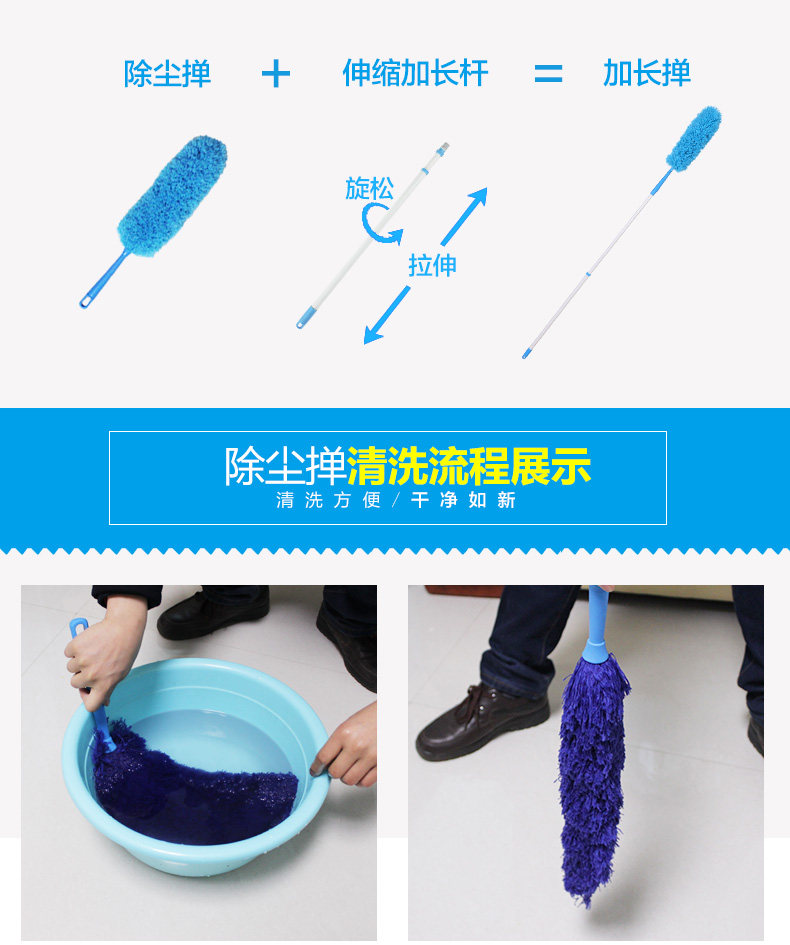 除尘掸 ＋ 伸缩加长杆 ＝ 加长掸

旋松

拉伸

除尘掸清洗流程展示

清洗方便 / 干净如新