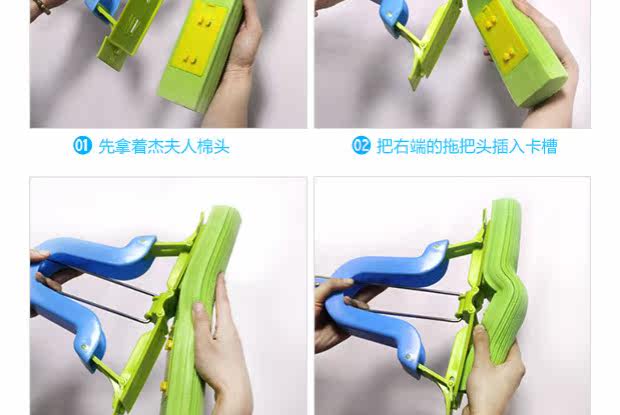 01 先拿着杰夫人棉头

02 把右端的拖把头插入卡槽