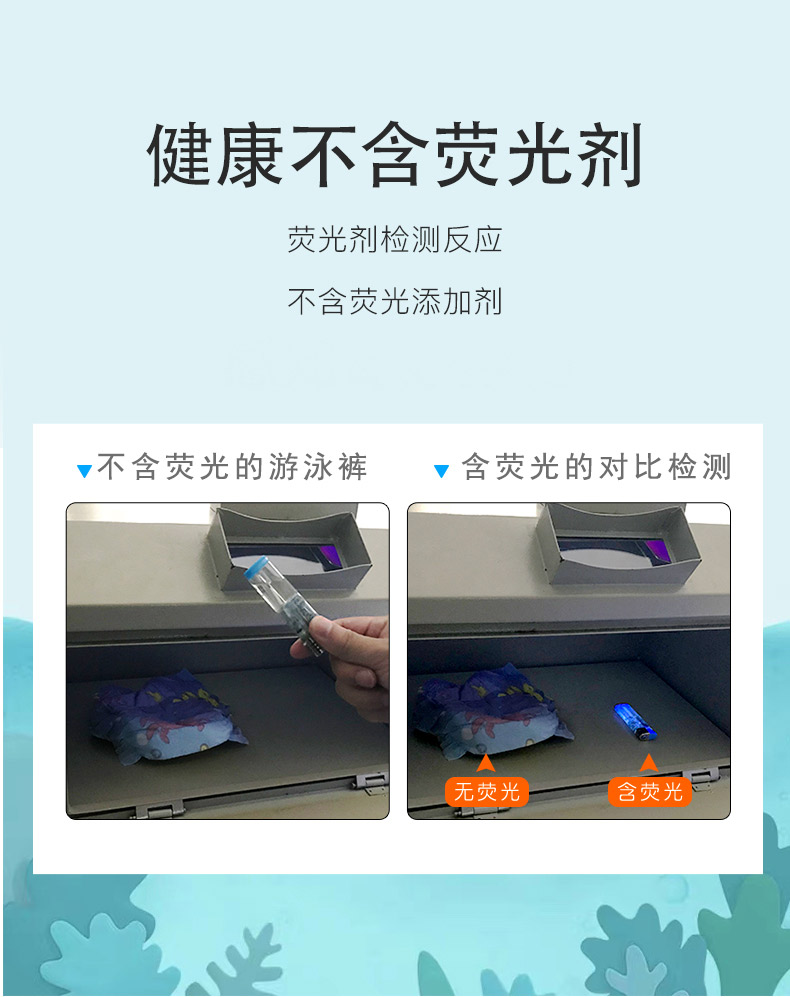 健康不含荧光剂

荧光剂检测反应

不含荧光添加剂

不含荧光的游泳裤

含荧光的对比检测

无荧光

含荧光