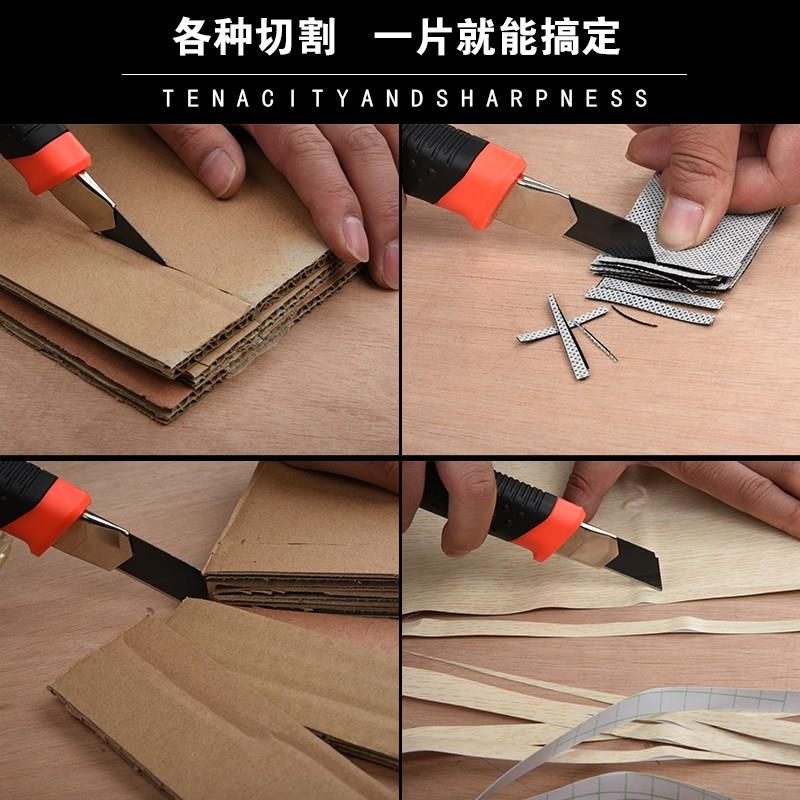 各种切割 一片就能搞定

TENACITYANDSHARPNESS