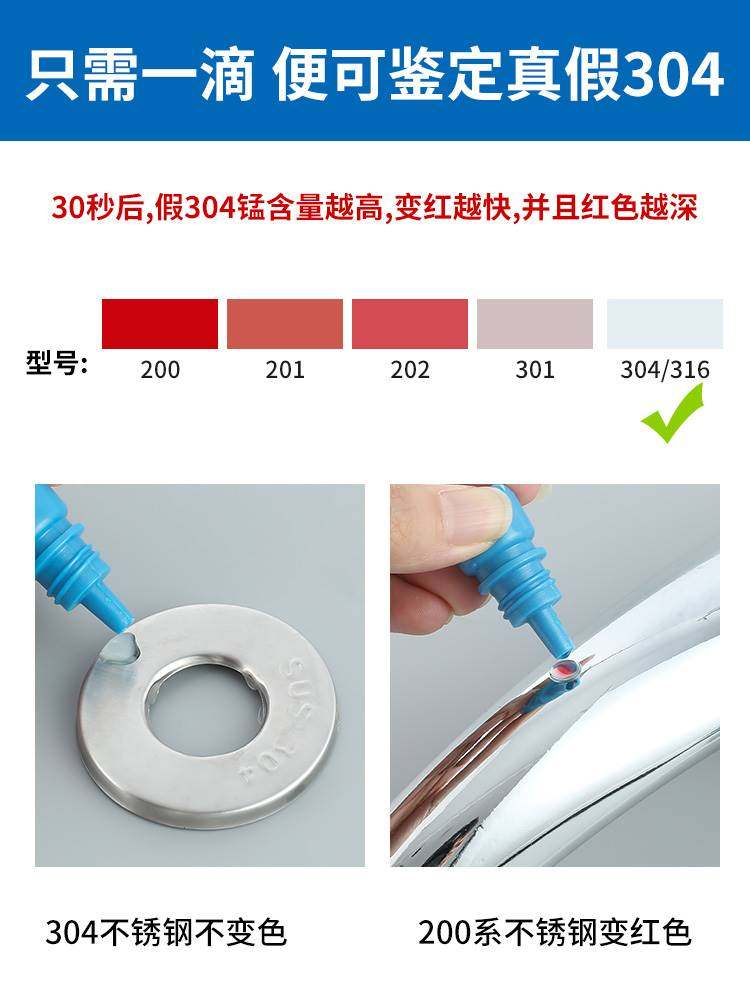 只需一滴 便可鉴定真假304

30秒后,假304锰含量越高,变红越快,并且红色越深

型号: 200 201 202 301 304/316

SUS 304

304不锈钢不变色

200系不锈钢变红色