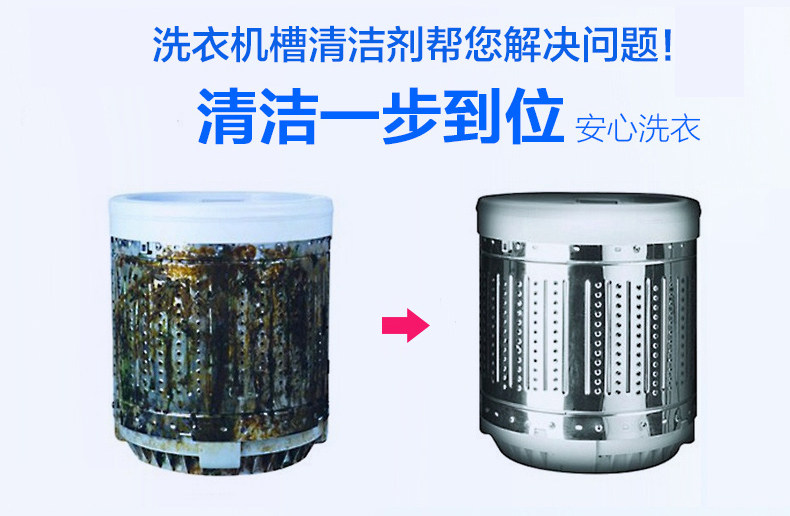 洗衣机槽清洁剂帮您解决问题!

清洁一步到位 安心洗衣