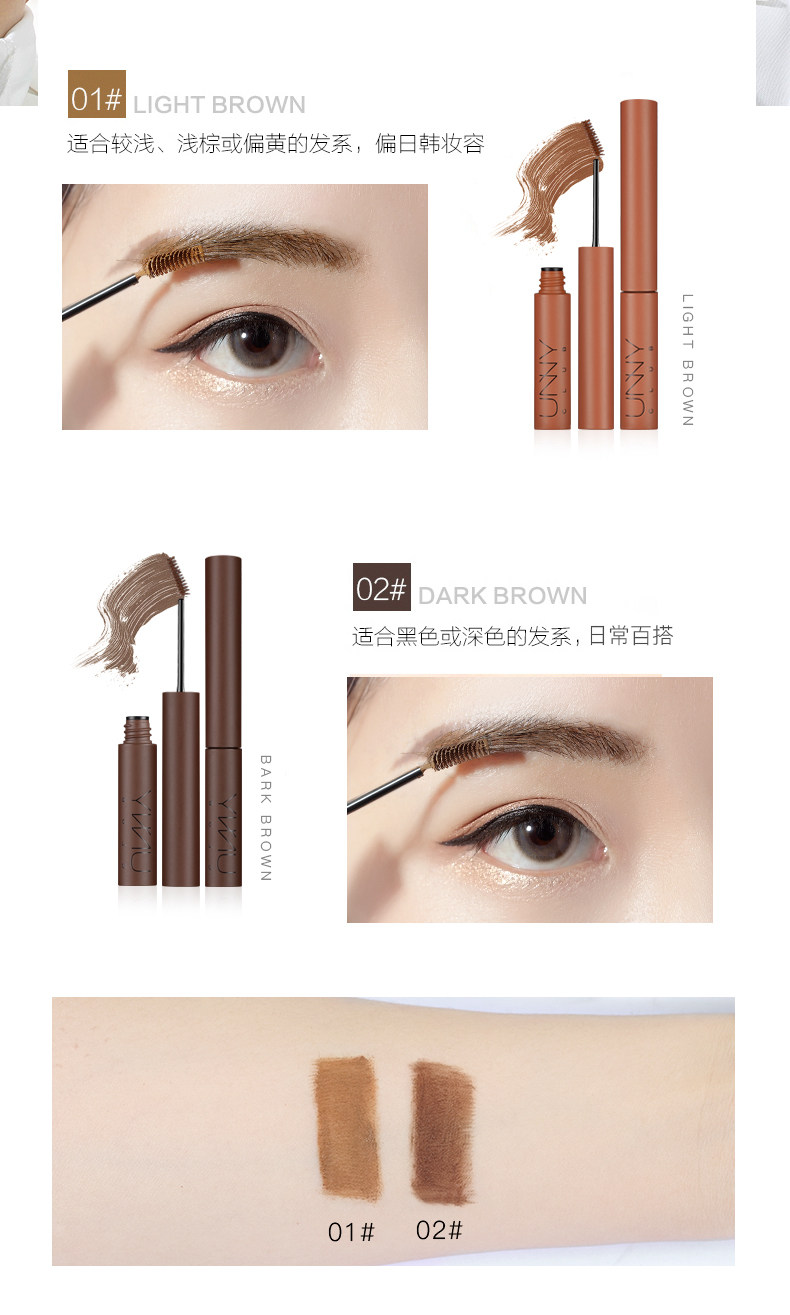 01# LIGHT BROWN

适合较浅、浅棕或偏黄的发系，偏日韩妆容

UNNY

UNNY

LIGHT BROWN

02# DARK BROWN

适合黑色或深色的发系，日常百搭

UNNY

UNNY

BARK BROWN

01#

02#