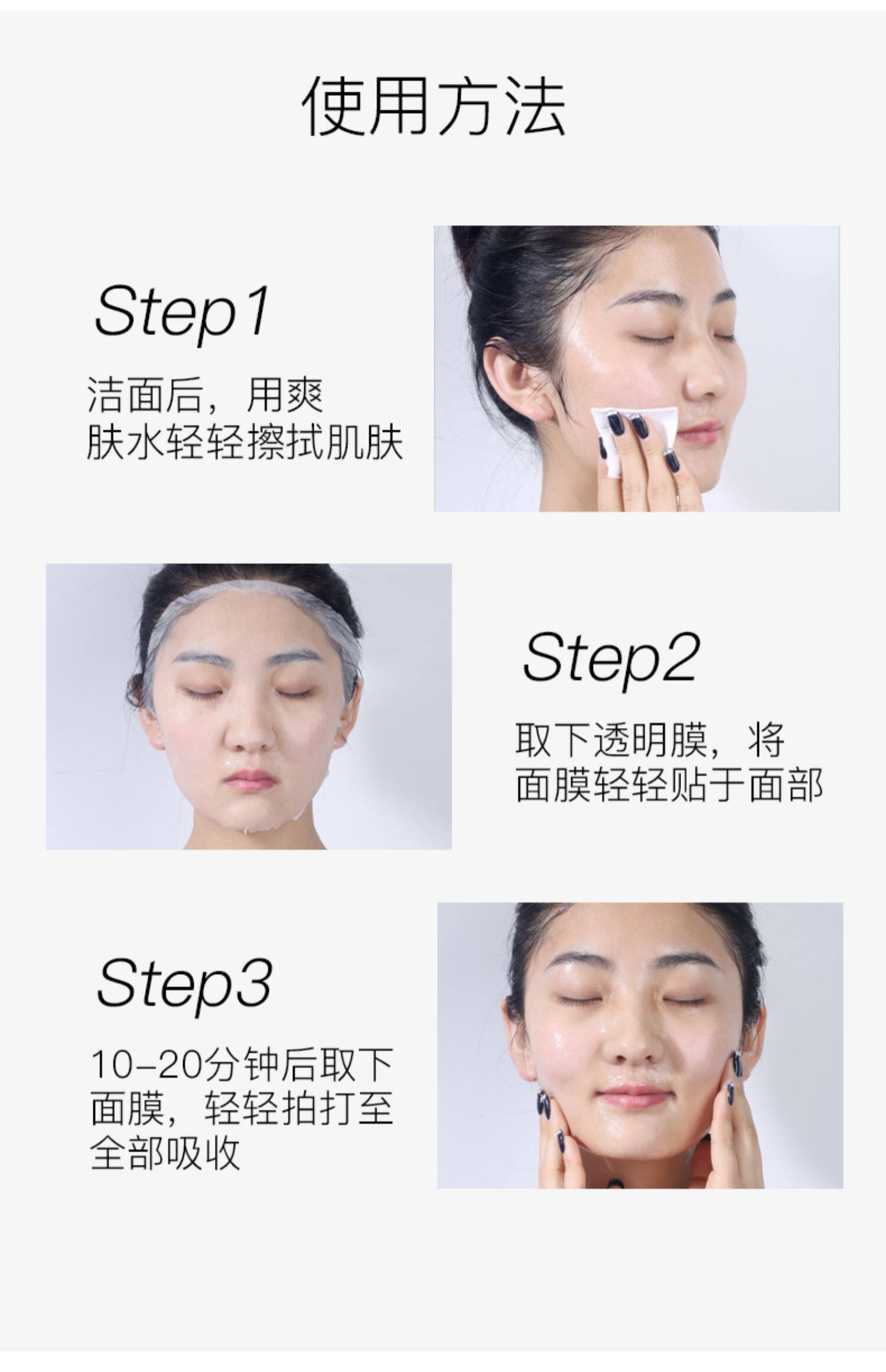 使用方法

Step1

洁面后，用爽肤水轻轻擦拭肌肤

Step2

取下透明膜，将面膜轻轻贴于面部

Step3

10-20分钟后取下面膜，轻轻拍打至全部吸收