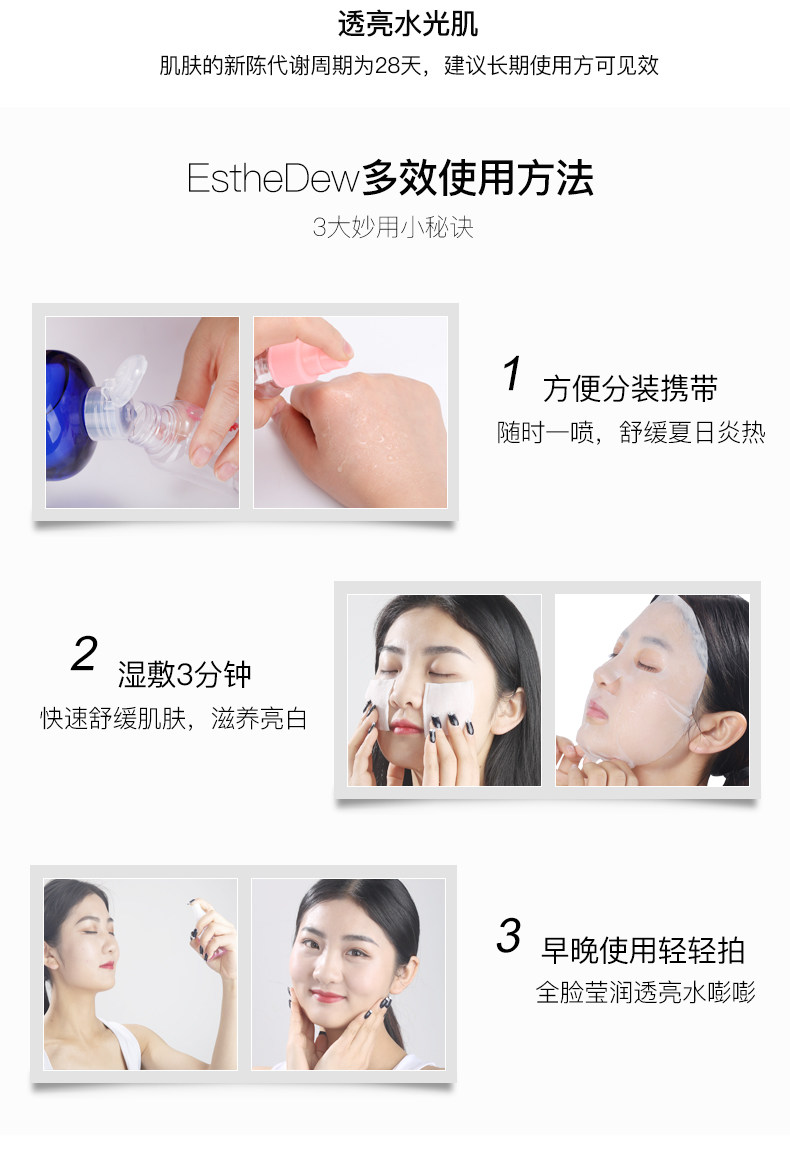 透亮水光肌

肌肤的新陈代谢周期为28天，建议长期使用方可见效

EstheDew多效使用方法

3大妙用小秘诀

1 方便分装携带

随时一喷，舒缓夏日炎热

2 湿敷3分钟

快速舒缓肌肤，滋养亮白

3 早晚使用轻轻拍

全脸莹润透亮水嘭嘭