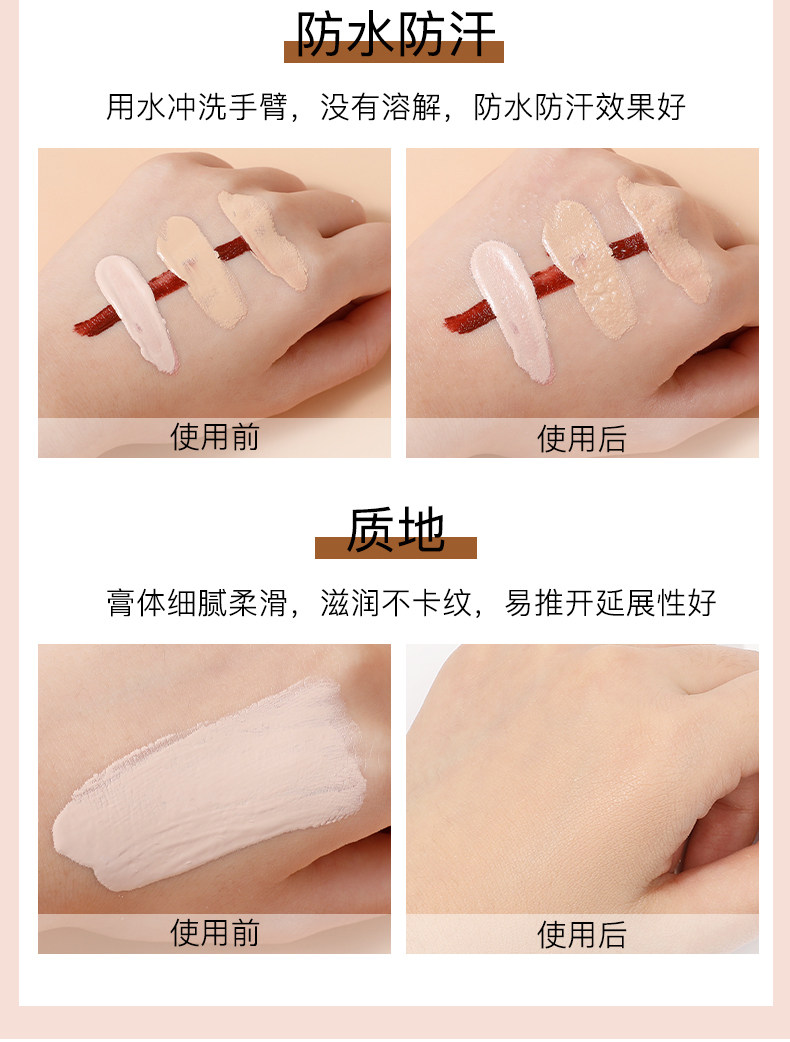 防水防汗

用水冲洗手臂，没有溶解，防水防汗效果好

使用前

使用后

质地

膏体细腻柔滑，滋润不卡纹，易推开延展性好

使用前

使用后