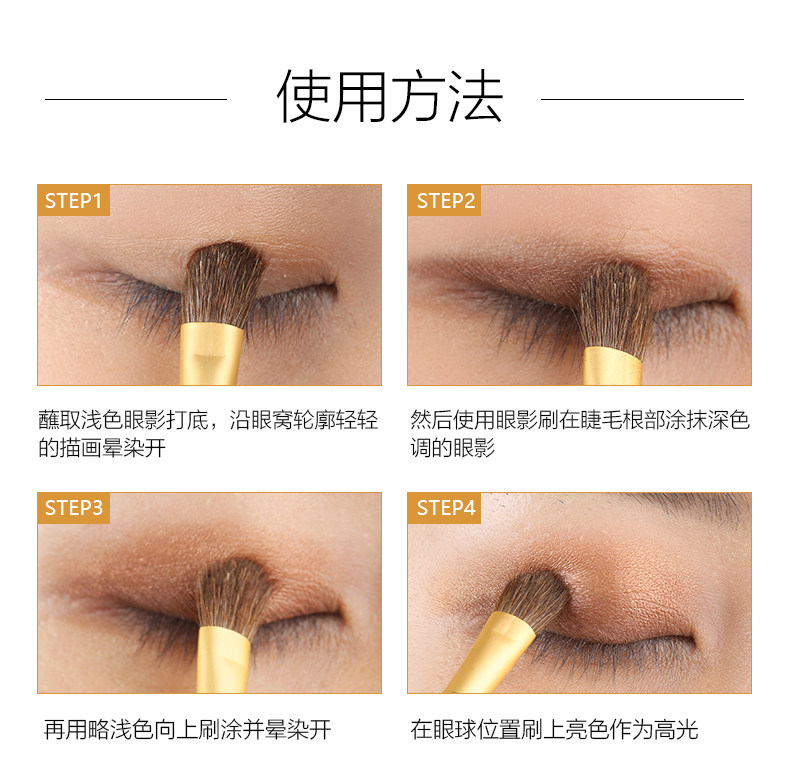 使用方法

STEP1

蘸取浅色眼影打底，沿眼窝轮廓轻轻的描画晕染开

STEP2

然后使用眼影刷在睫毛根部涂抹深色调的眼影

STEP3

再用略浅色向上刷涂并晕染开

STEP4

在眼球位置刷上亮色作为高光