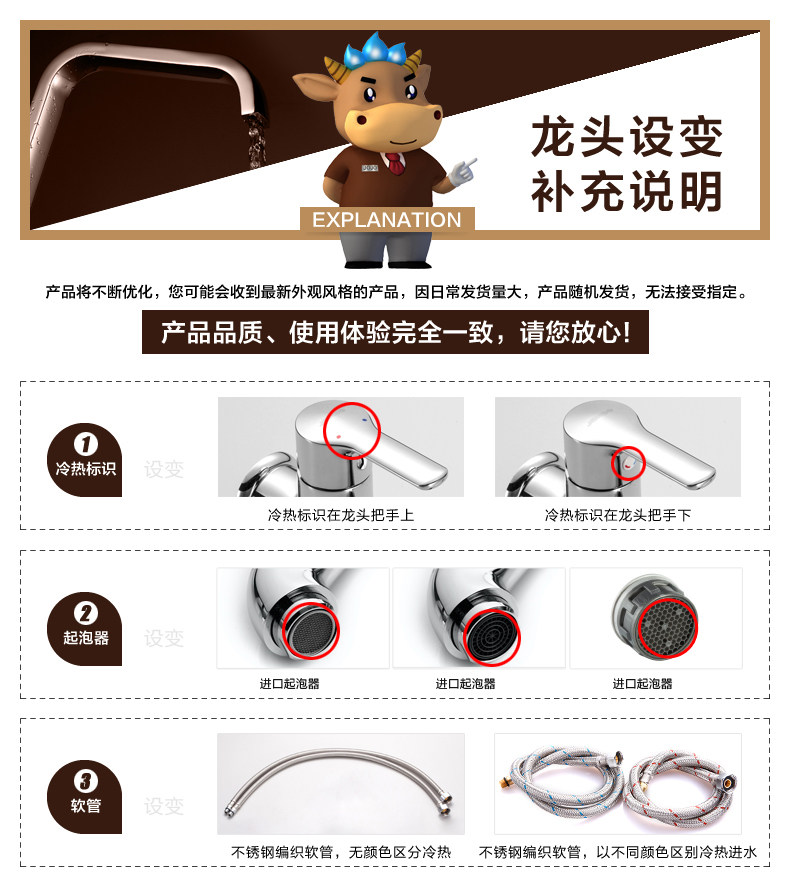 龙头设变
补充说明

EXPLANATION

产品将不断优化，您可能会收到最新外观风格的产品，因日常发货量大，产品随机发货，无法接受指定。

产品品质、使用体验完全一致，请您放心!

1
冷热标识
设变

冷热标识在龙头把手上

冷热标识在龙头把手下

2
起泡器
设变

进口起泡器

进口起泡器

进口起泡器

3
软管
设变

不锈钢编织软管，无颜色区分冷热

不锈钢编织软管，以不同颜色区别冷热进水