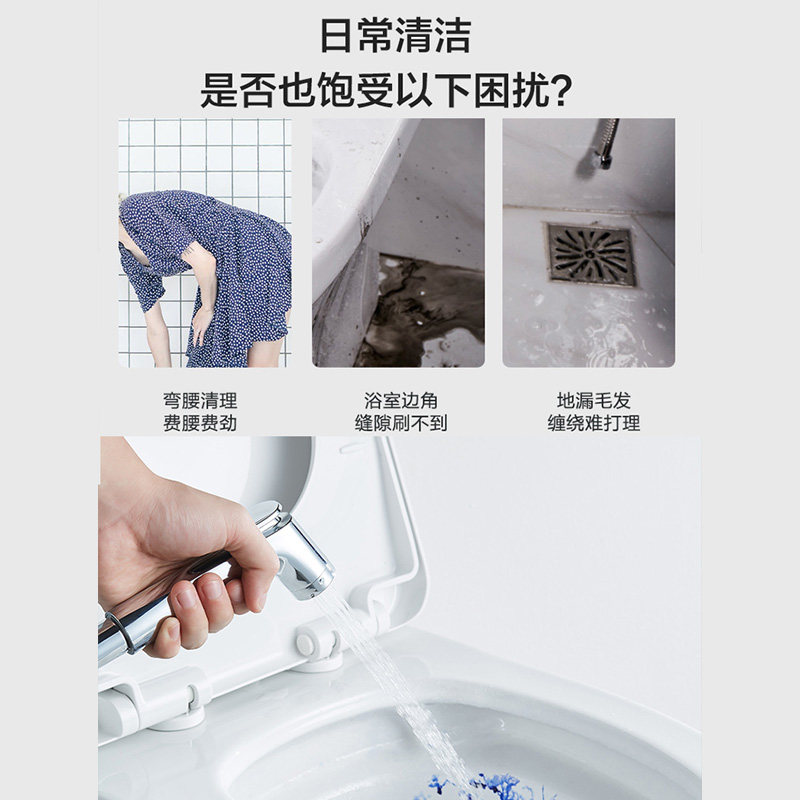 日常清洁
是否也饱受以下困扰？

弯腰清理
费腰费劲

浴室边角
缝隙刷不到

地漏毛发
缠绕难打理