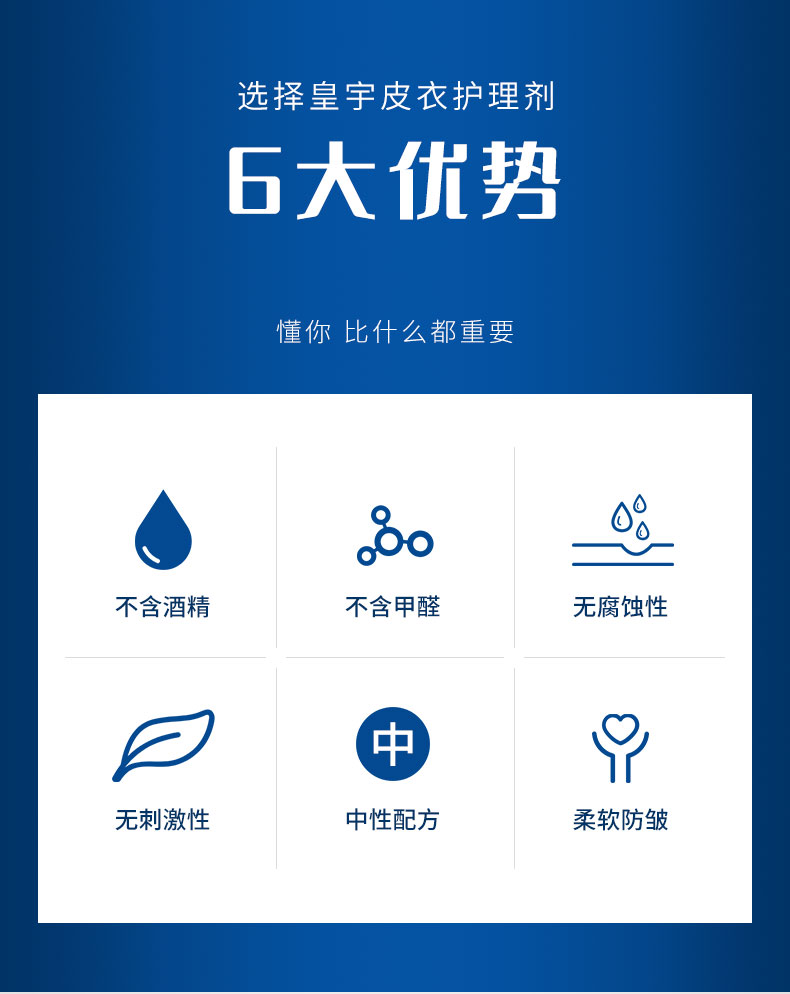 选择皇宇皮衣护理剂

6大优势

懂你 比什么都重要

不含酒精

不含甲醛

无腐蚀性

无刺激性

中

中性配方

柔软防皱