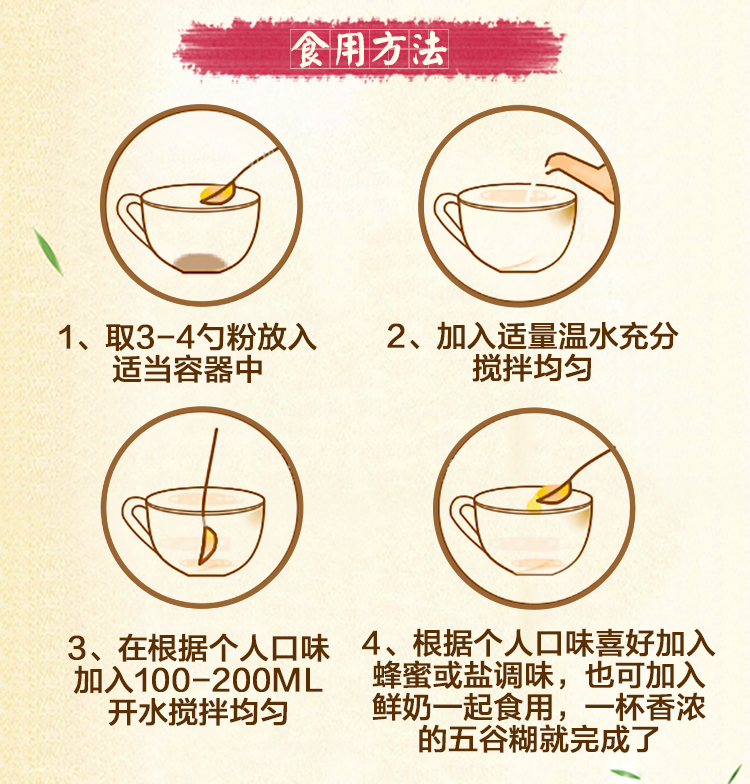 食用方法

1、取3-4勺粉放入适当容器中

2、加入适量温水充分搅拌均匀

3、在根据个人口味加入100-200ML开水搅拌均匀

4、根据个人口味喜好加入蜂蜜或盐调味，也可加入鲜奶一起食用，一杯香浓的五谷糊就完成了