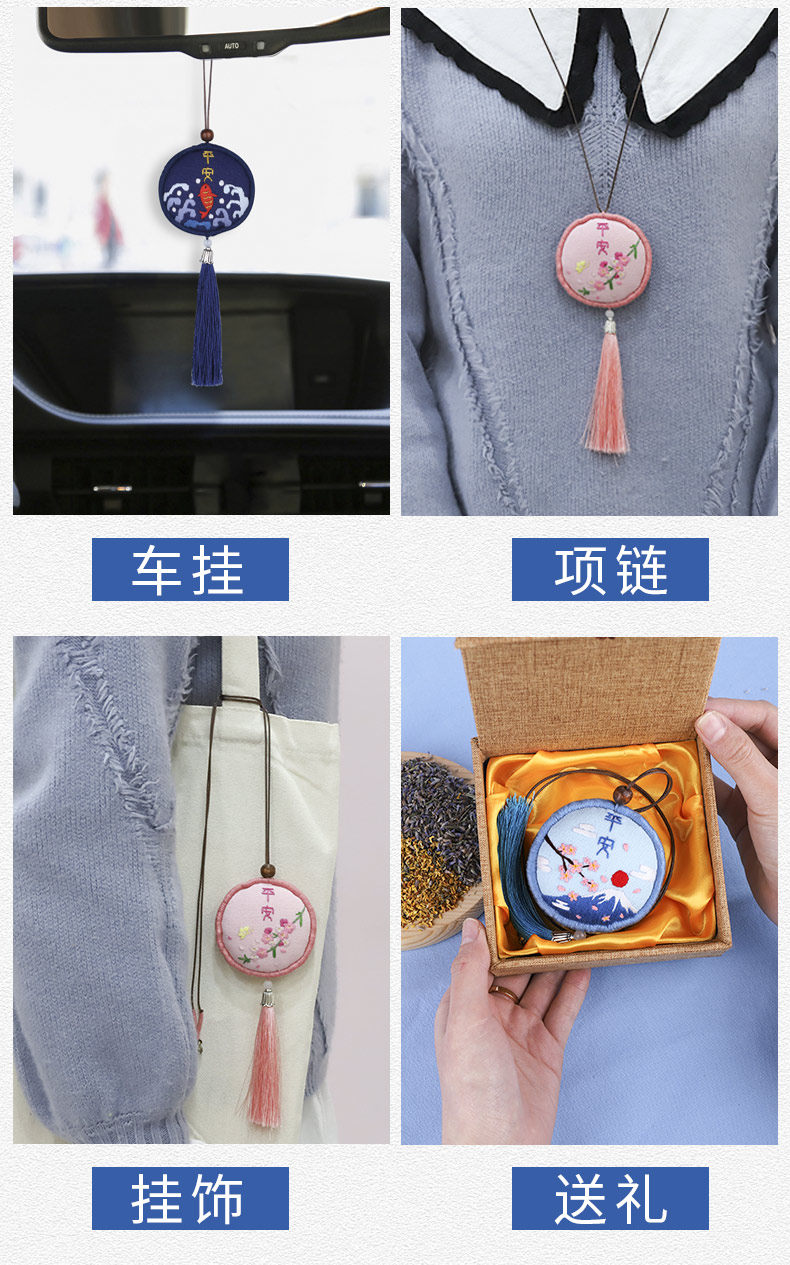 AUTO

平安

平安

车挂

项链

平安

平安

挂饰

送礼