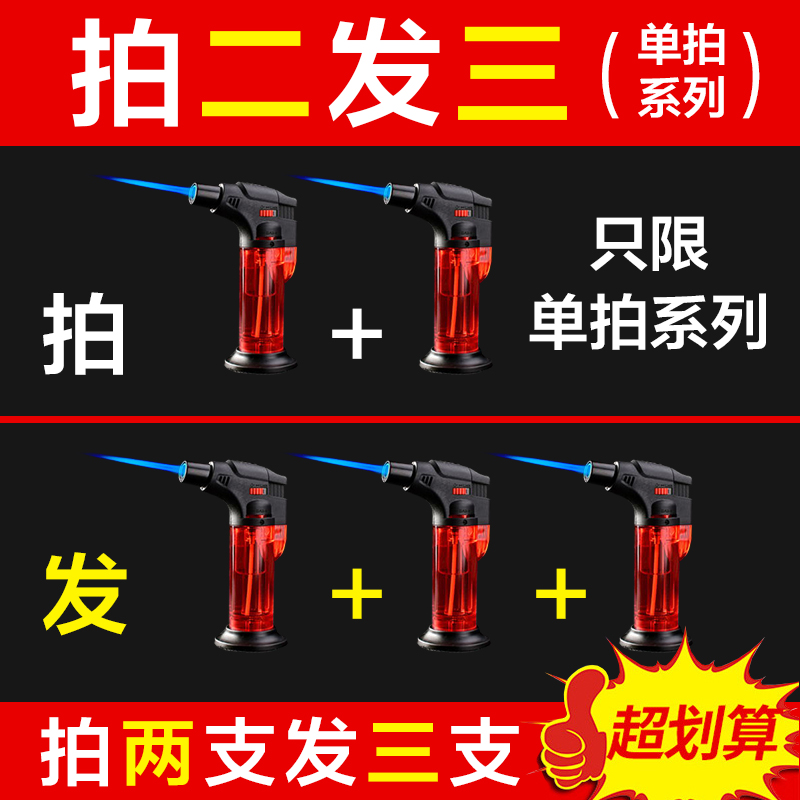 拍二发三（单拍系列）

拍 + 只限单拍系列

发 + +

拍两支发三支 超划算