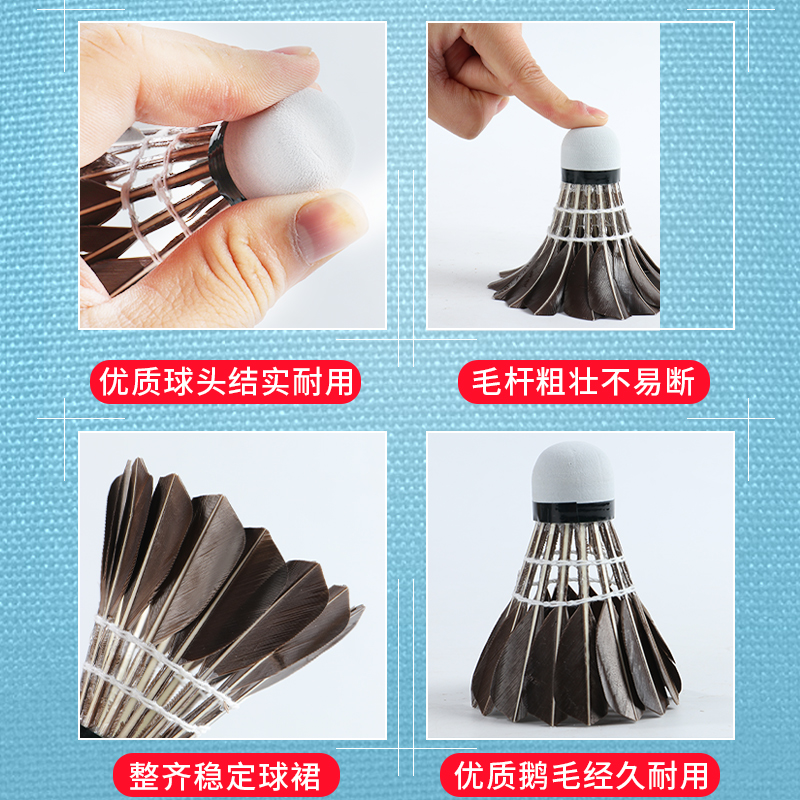 优质球头结实耐用

毛杆粗壮不易断

整齐稳定球裙

优质鹅毛经久耐用