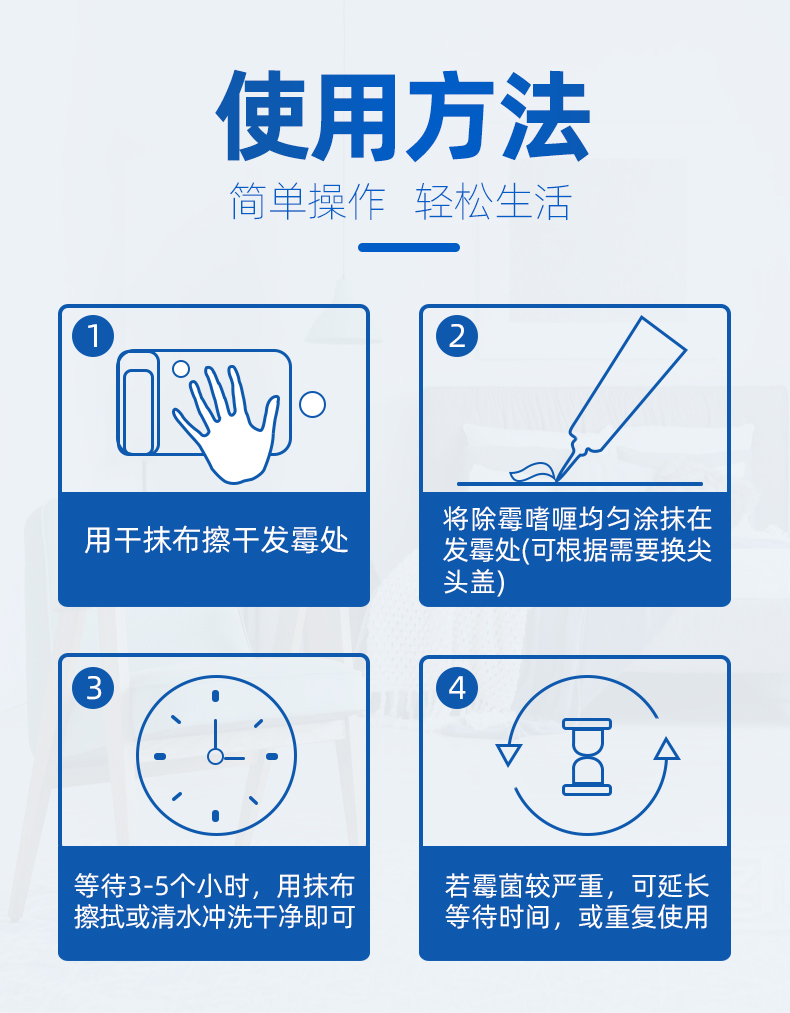 使用方法

简单操作 轻松生活

1

用干抹布擦干发霉处

2

将除霉啫喱均匀涂抹在发霉处(可根据需要换尖头盖)

3

等待3-5个小时，用抹布擦拭或清水冲洗干净即可

4

若霉菌较严重，可延长等待时间，或重复使用