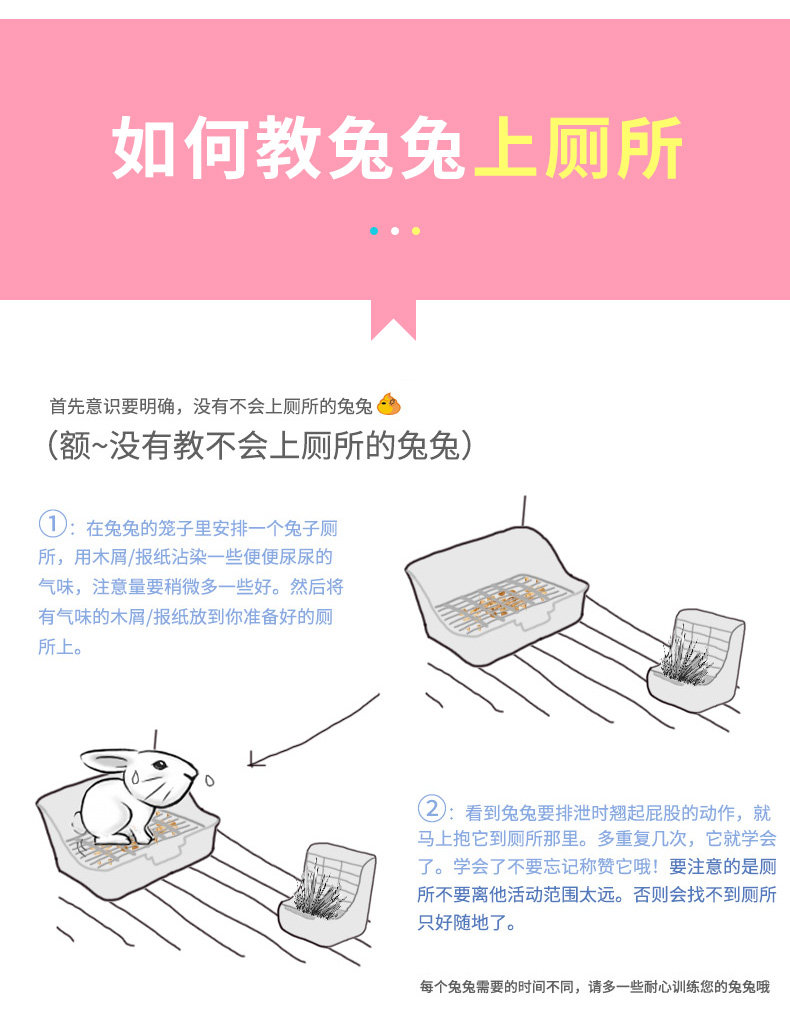 如何教兔兔上厕所

首先意识要明确，没有不会上厕所的兔兔
（额~没有教不会上厕所的兔兔）

①：在兔兔的笼子里安排一个兔子厕所，用木屑/报纸沾染一些便便尿尿的气味，注意量要稍微多一些好。然后将有气味的木屑/报纸放到你准备好的厕所上。

②：看到兔兔要排泄时翘起屁股的动作，就马上抱它到厕所那里。多重复几次，它就学会了。学会了不要忘记称赞它哦！要注意的是厕所不要离他活动范围太远。否则会找不到厕所只好随地了。

每个兔兔需要的时间不同，请多一些耐心训练您的兔兔哦