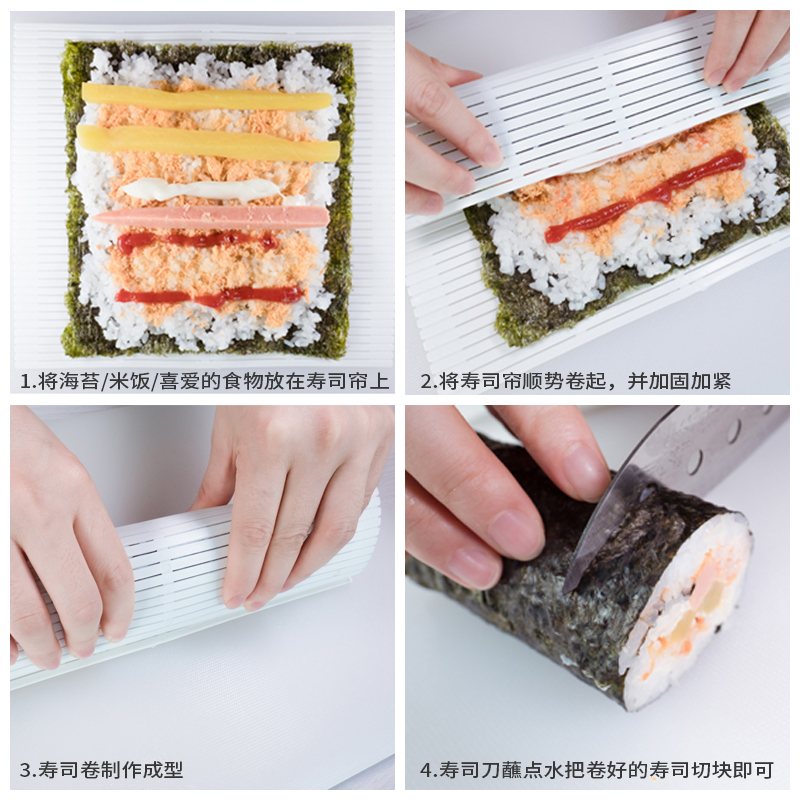 1.将海苔/米饭/喜爱的食物放在寿司帘上

2.将寿司帘顺势卷起，并加固加紧

3.寿司卷制作成型

4.寿司刀蘸点水把卷好的寿司切块即可