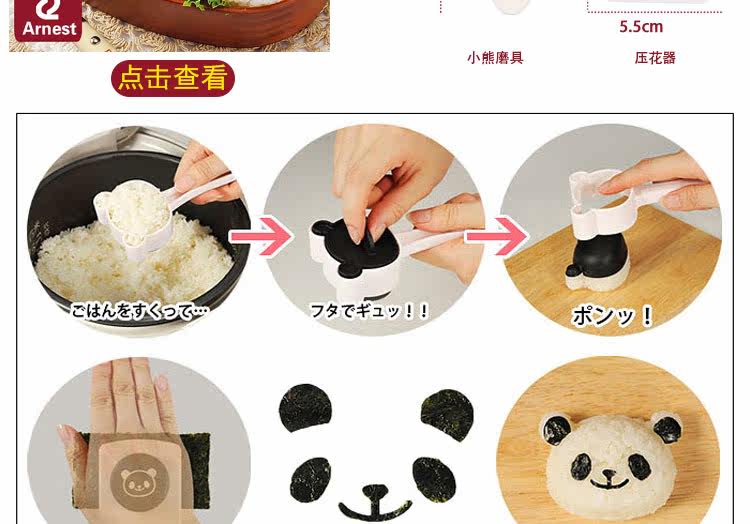 Arnest

点击查看

5.5cm

小熊磨具

压花器

ごはんをすくって…

フタでギュッ！！

ポンッ！