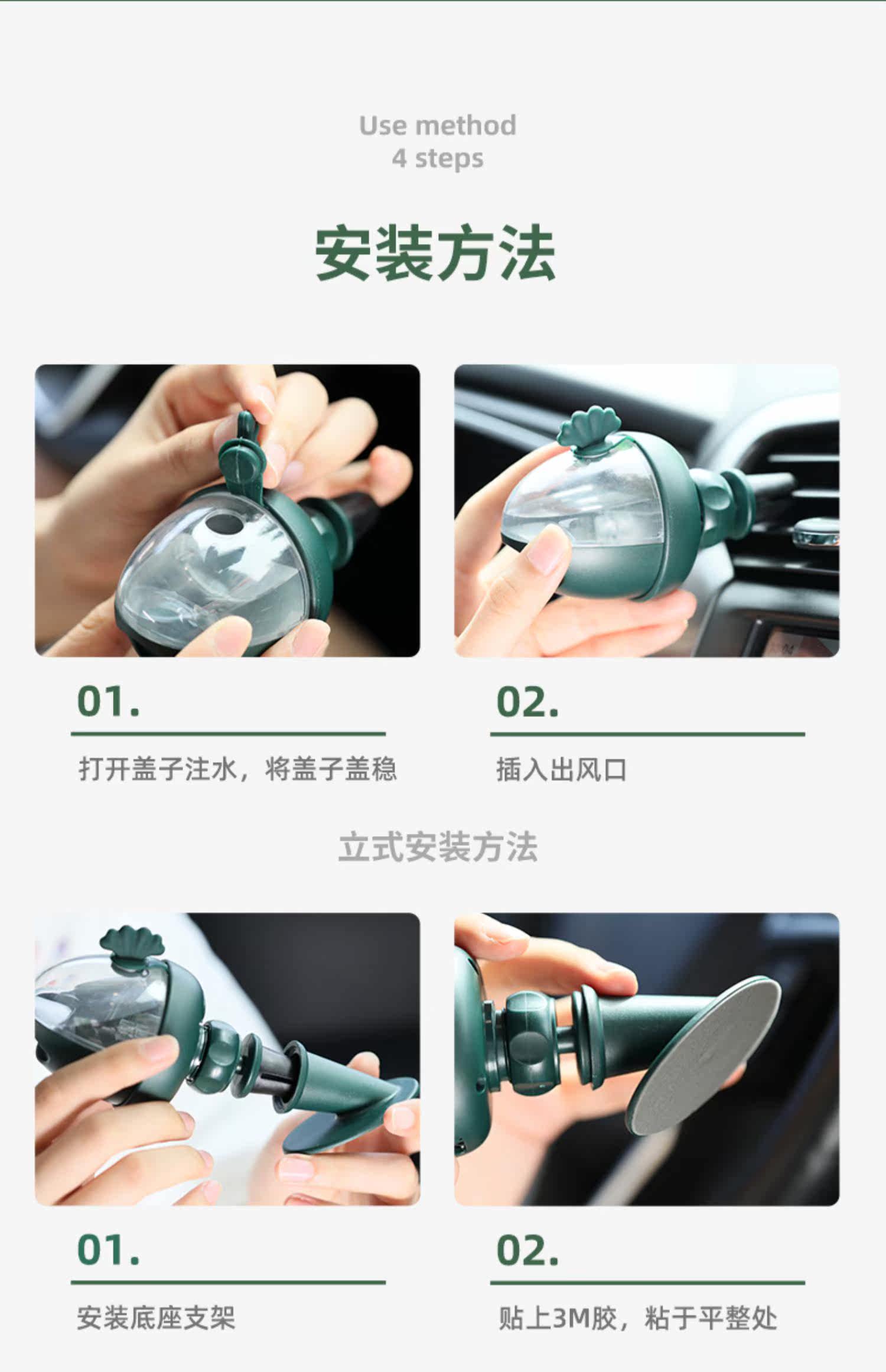 Use method
4 steps

安装方法

01.

打开盖子注水，将盖子盖稳

02.

插入出风口

立式安装方法

01.

安装底座支架

02.

贴上3M胶，粘于平整处