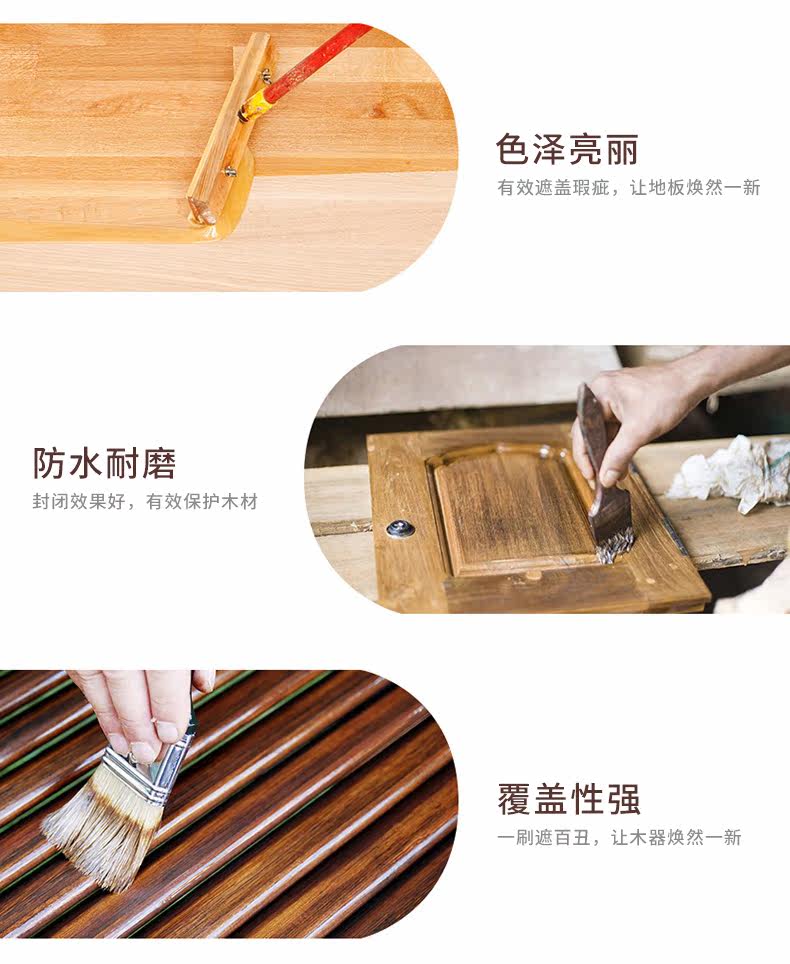 色泽亮丽

有效遮盖瑕疵，让地板焕然一新

防水耐磨

封闭效果好，有效保护木材

覆盖性强

一刷遮百丑，让木器焕然一新