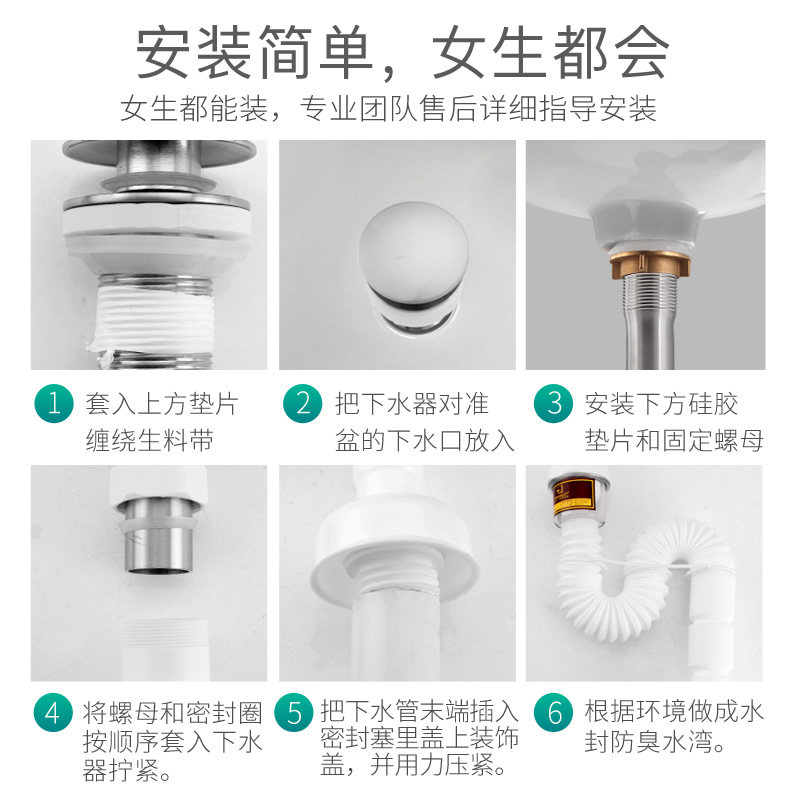 安装简单，女生都会

女生都能装，专业团队售后详细指导安装

1 套入上方垫片缠绕生料带

2 把下水器对准盆的下水口放入

3 安装下方硅胶垫片和固定螺母

4 将螺母和密封圈按顺序套入下水器拧紧。

5 把下水管末端插入密封塞里盖上装饰盖，并用力压紧。

6 根据环境做成水封防臭水湾。