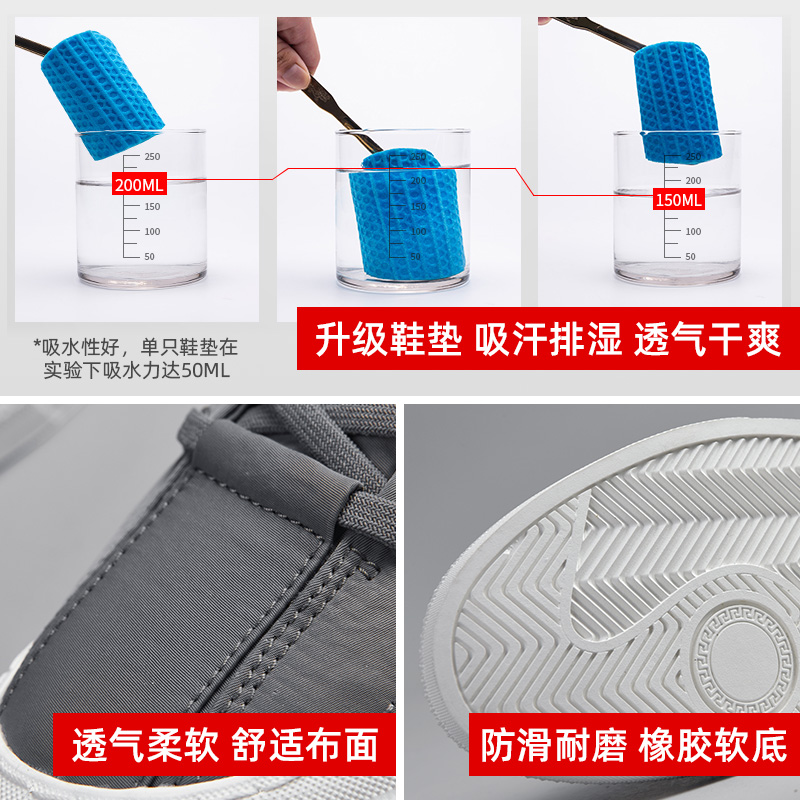 250
200ML
150
100
50

250
200
150
100
50

250
200
150ML
100
50

*吸水性好，单只鞋垫在实验下吸水力达50ML

升级鞋垫 吸汗排湿 透气干爽

透气柔软 舒适布面

防滑耐磨 橡胶软底