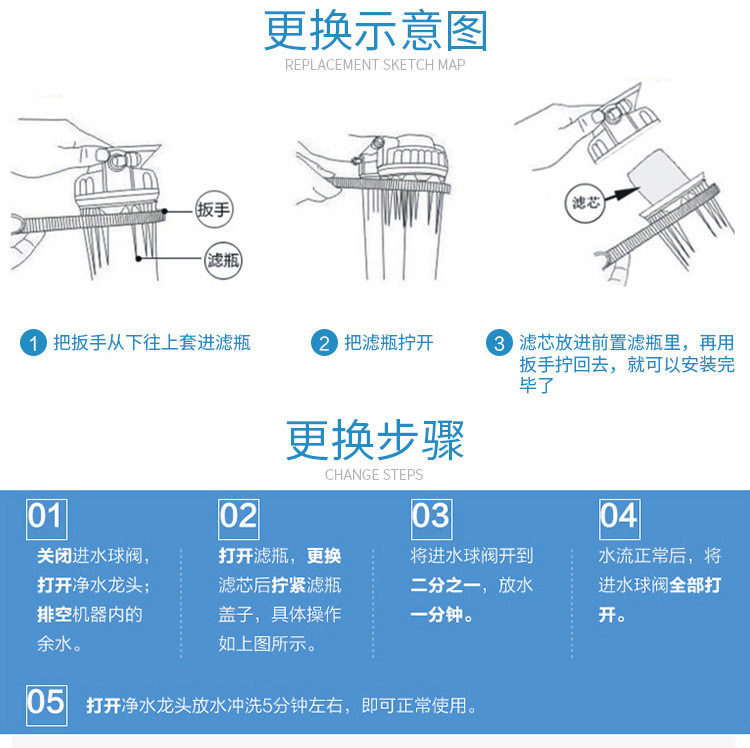 更换示意图
REPLACEMENT SKETCH MAP

扳手

滤瓶

滤芯

1 把扳手从下往上套进滤瓶

2 把滤瓶拧开

3 滤芯放进前置滤瓶里，再用扳手拧回去，就可以安装完毕了

更换步骤
CHANGE STEPS

01
关闭进水球阀，打开净水龙头；排空机器内的余水。

02
打开滤瓶，更换滤芯后拧紧滤瓶盖子，具体操作如上图所示。

03
将进水球阀开到二分之一，放水一分钟。

04
水流正常后，将进水球阀全部打开。

05
打开净水龙头放水冲洗5分钟左右，即可正常使用。