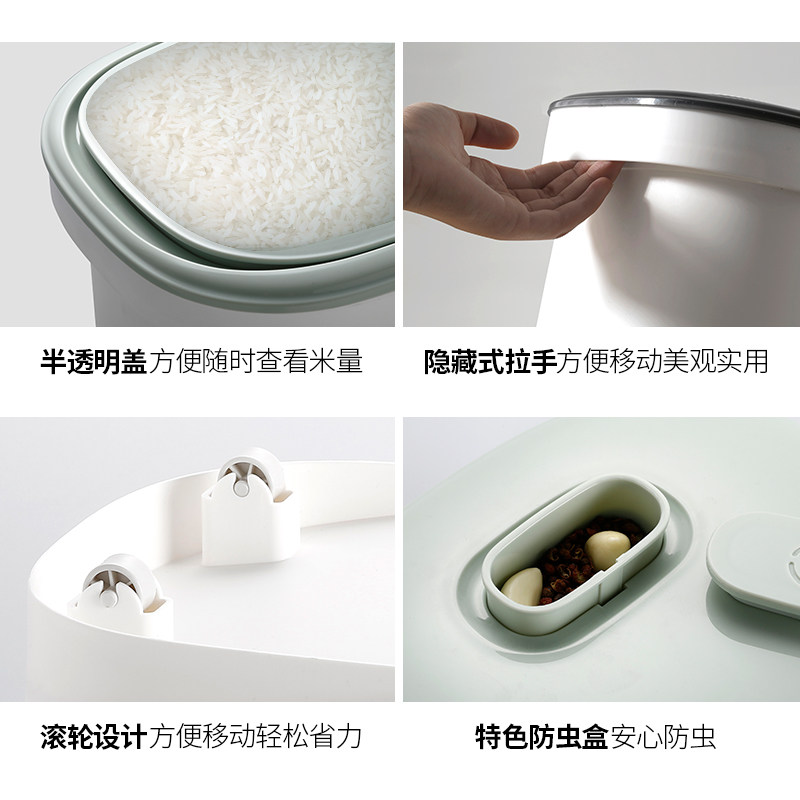 半透明盖方便随时查看米量

隐藏式拉手方便移动美观实用

滚轮设计方便移动轻松省力

特色防虫盒安心防虫