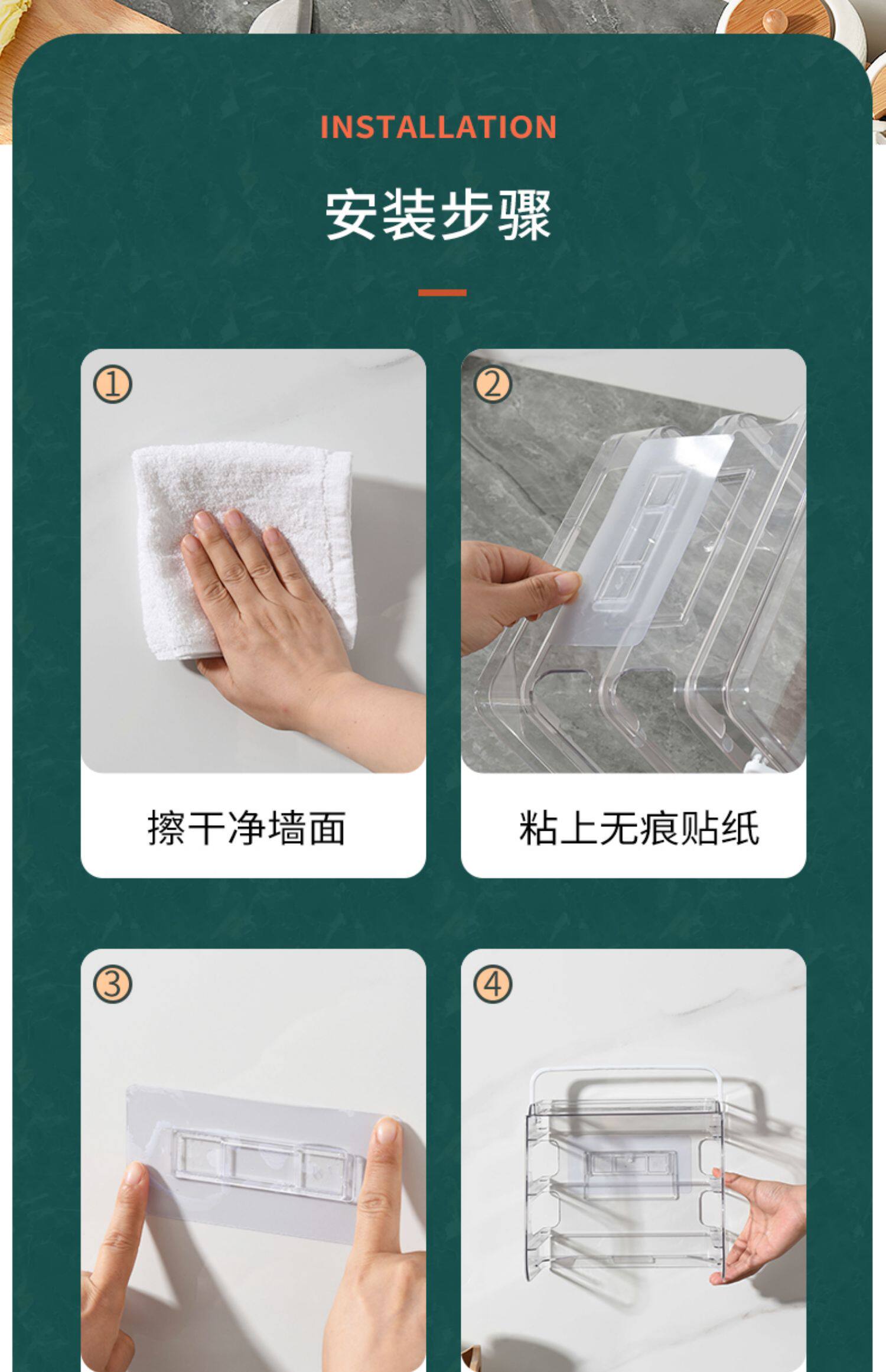 INSTALLATION

安装步骤

①

擦干净墙面

②

粘上无痕贴纸

③

④