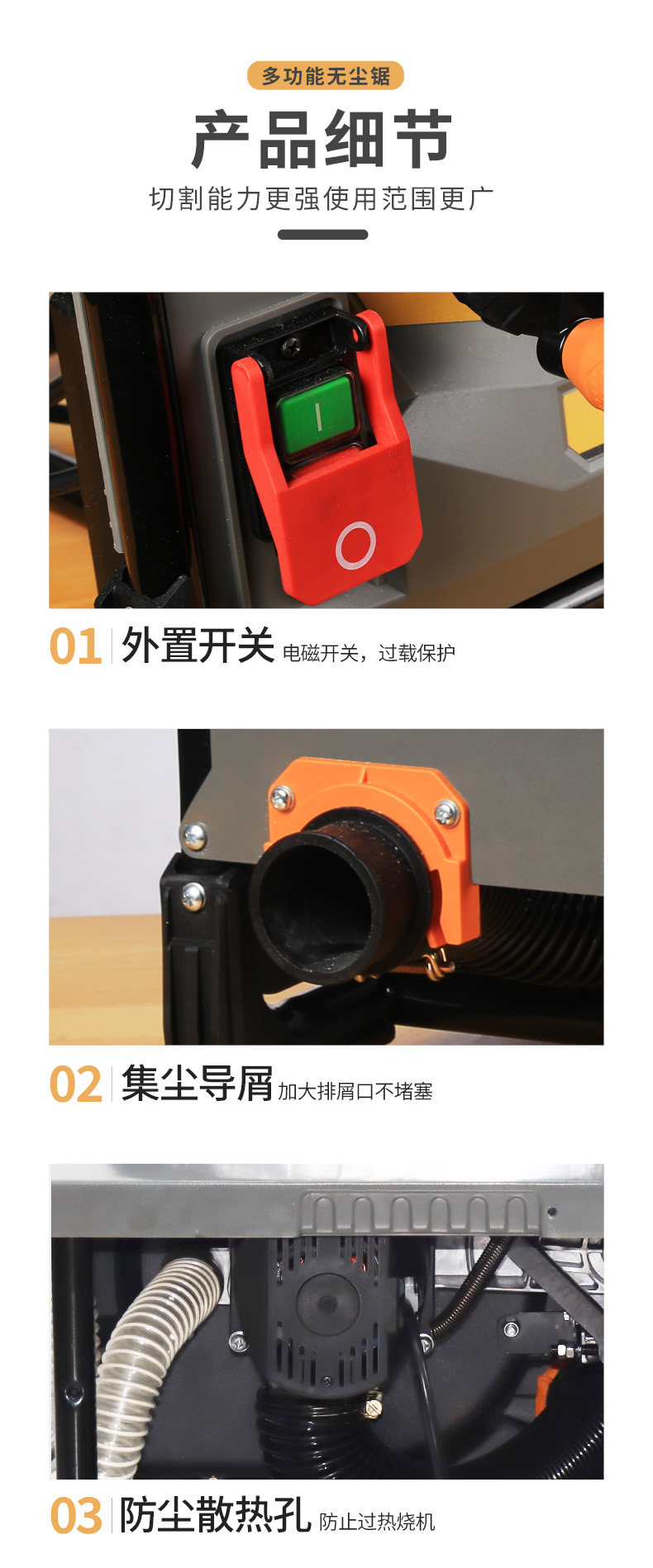 多功能无尘锯

产品细节

切割能力更强使用范围更广

I

O

01 外置开关 电磁开关，过载保护

02 集尘导屑 加大排屑口不堵塞

03 防尘散热孔 防止过热烧机