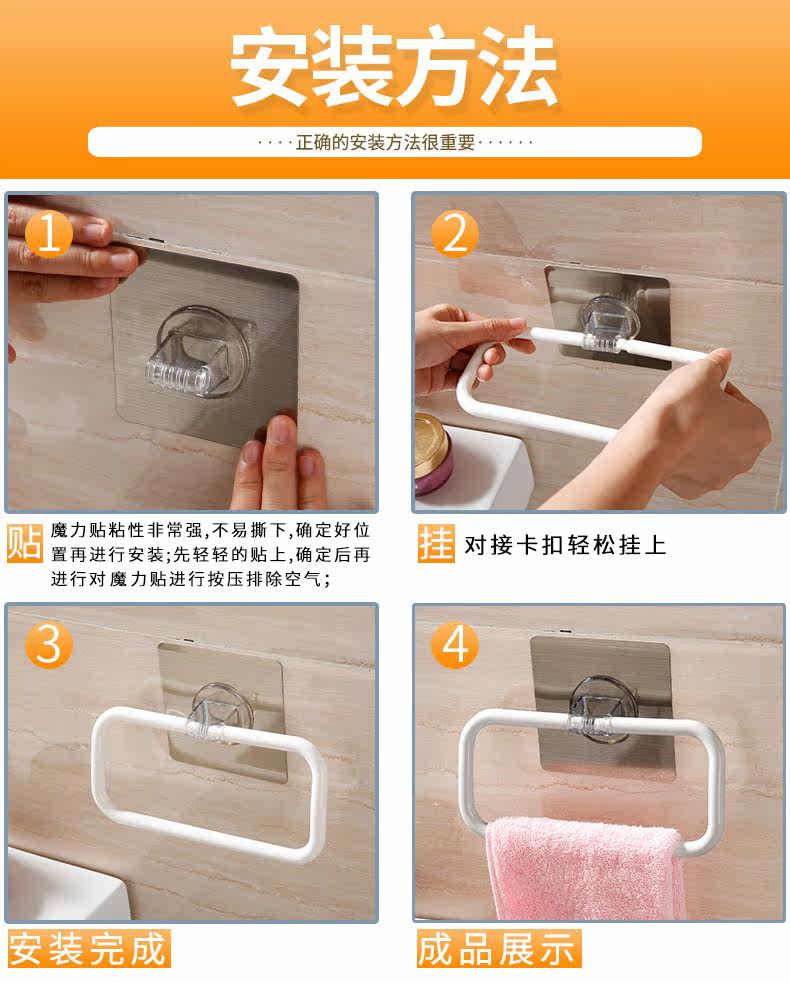 安装方法

····正确的安装方法很重要······

1

2

贴 魔力贴粘性非常强,不易撕下,确定好位置再进行安装;先轻轻的贴上,确定后再进行对魔力贴进行按压排除空气;

挂 对接卡扣轻松挂上

3

4

安装完成

成品展示