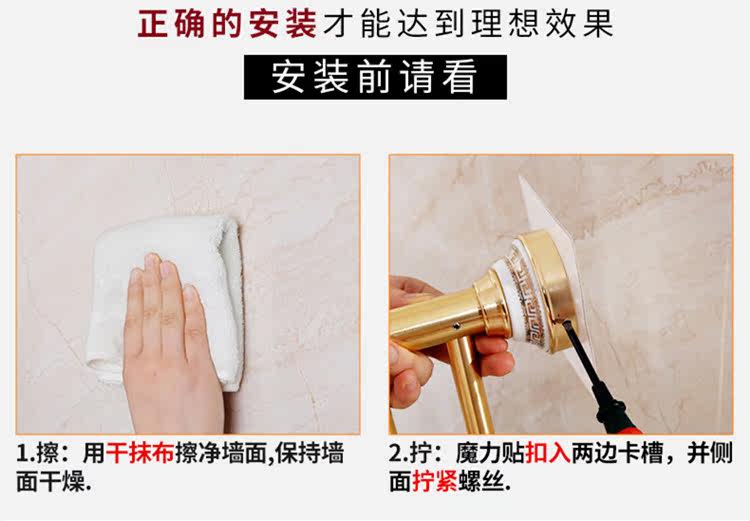 正确的安装才能达到理想效果

安装前请看

1.擦：用干抹布擦净墙面,保持墙面干燥.

2.拧：魔力贴扣入两边卡槽，并侧面拧紧螺丝.