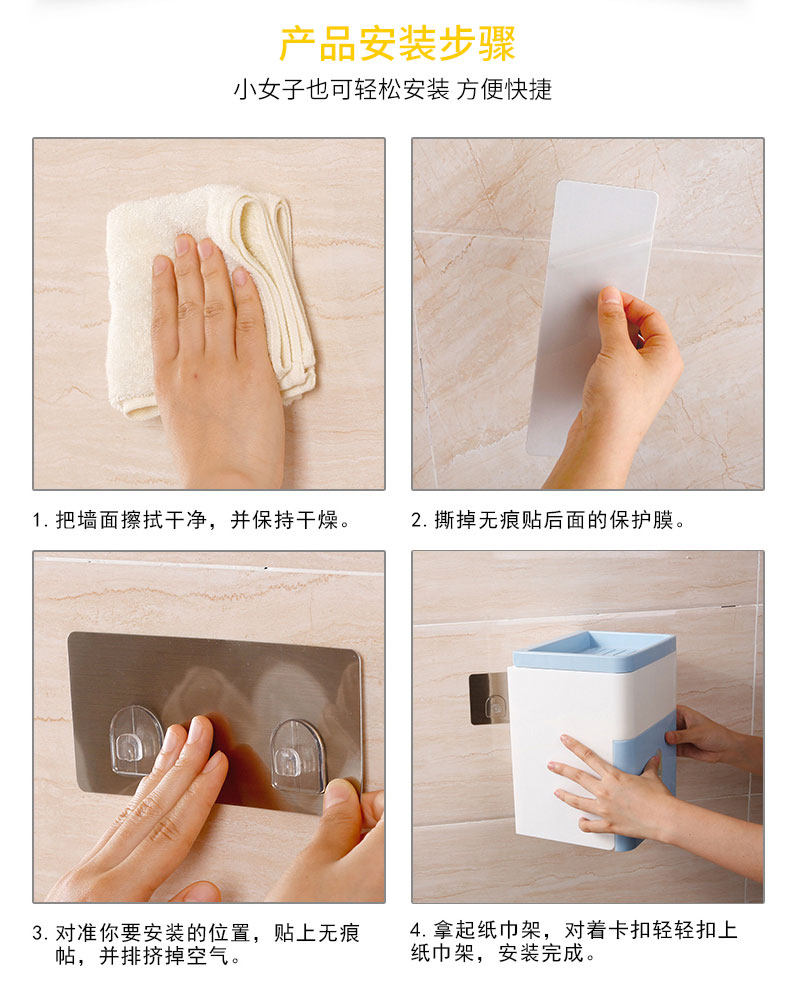 产品安装步骤

小女子也可轻松安装 方便快捷

1. 把墙面擦拭干净，并保持干燥。

2. 撕掉无痕贴后面的保护膜。

3. 对准你要安装的位置，贴上无痕帖，并排挤掉空气。

4. 拿起纸巾架，对着卡扣轻轻扣上纸巾架，安装完成。