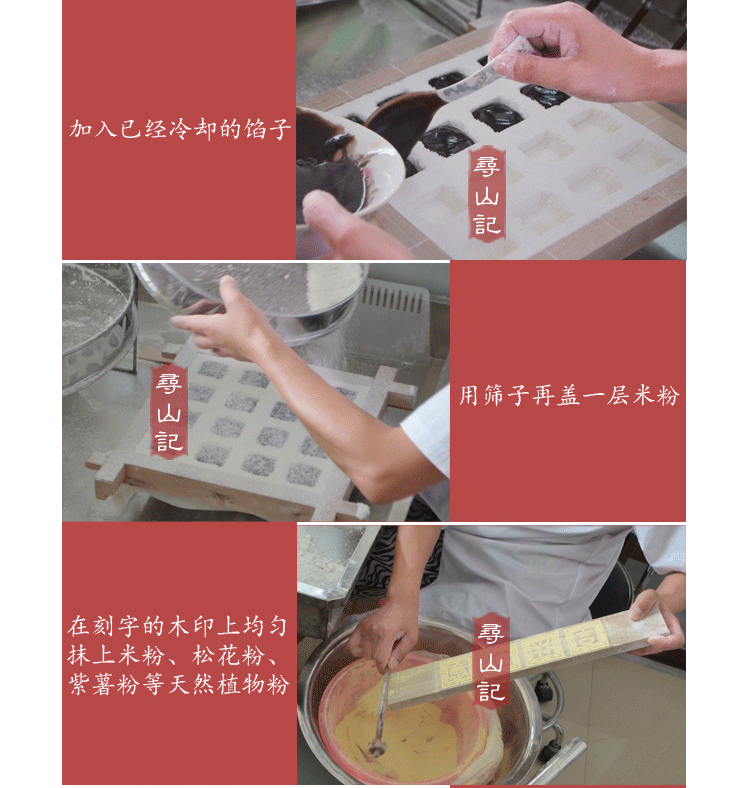 加入已经冷却的馅子

尋山記

尋山記

用筛子再盖一层米粉

在刻字的木印上均匀抹上米粉、松花粉、紫薯粉等天然植物粉

尋山記