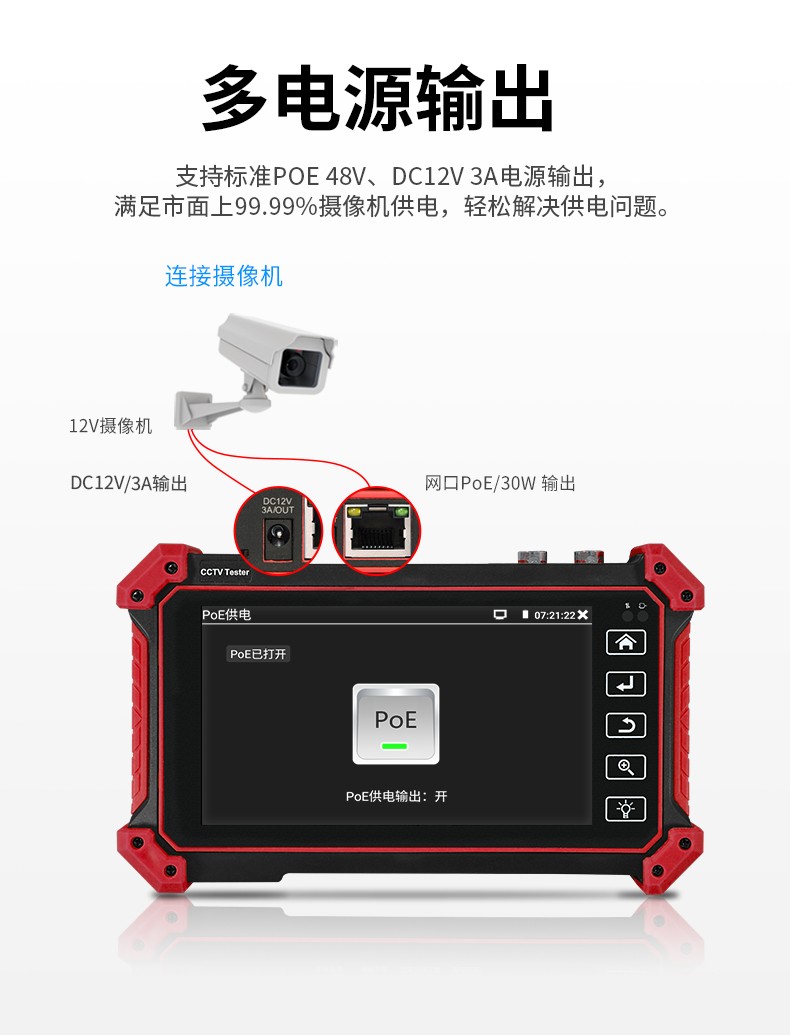 多电源输出

支持标准POE 48V、DC12V 3A电源输出，
满足市面上99.99%摄像机供电，轻松解决供电问题。

连接摄像机

12V摄像机

DC12V/3A输出

网口PoE/30W 输出

DC12V
3A/OUT

CCTV Tester

PoE供电

07:21:22

PoE已打开

PoE

PoE供电输出：开