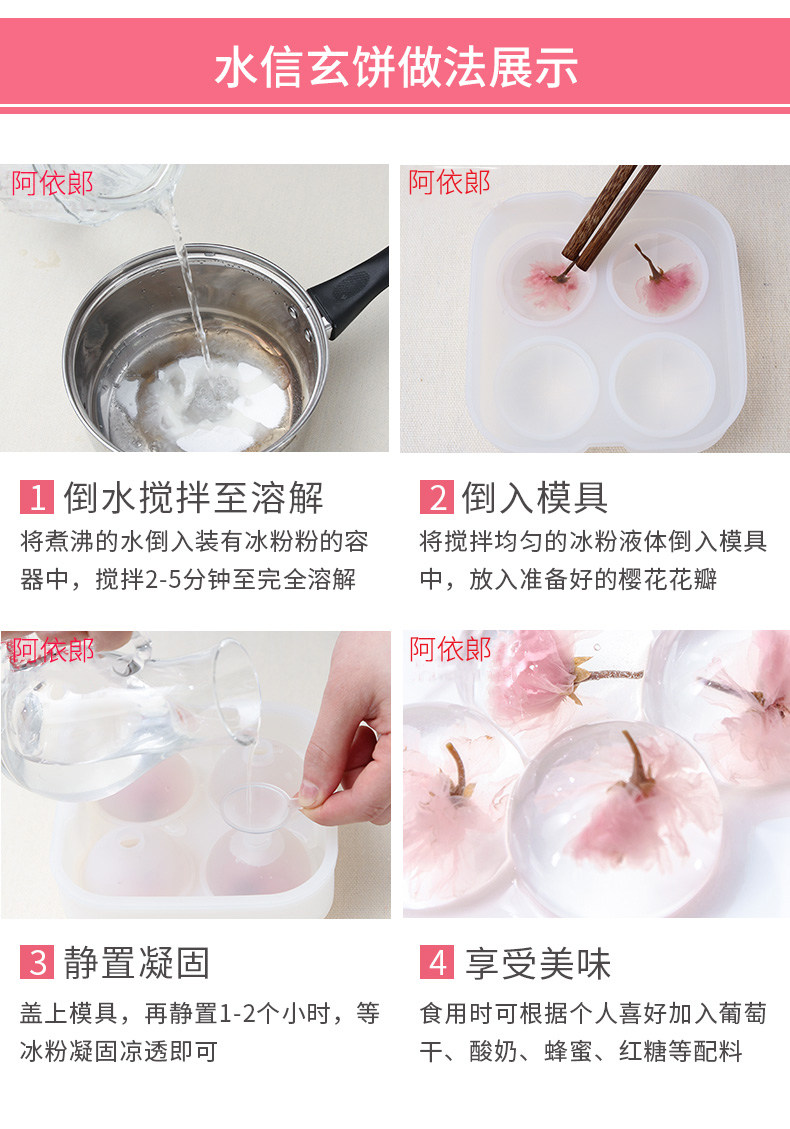 水信玄饼做法展示

阿依郎

阿依郎

1 倒水搅拌至溶解

将煮沸的水倒入装有冰粉粉的容器中，搅拌2-5分钟至完全溶解

2 倒入模具

将搅拌均匀的冰粉液体倒入模具中，放入准备好的樱花花瓣

阿依郎

阿依郎

3 静置凝固

盖上模具，再静置1-2个小时，等冰粉凝固凉透即可

4 享受美味

食用时可根据个人喜好加入葡萄干、酸奶、蜂蜜、红糖等配料