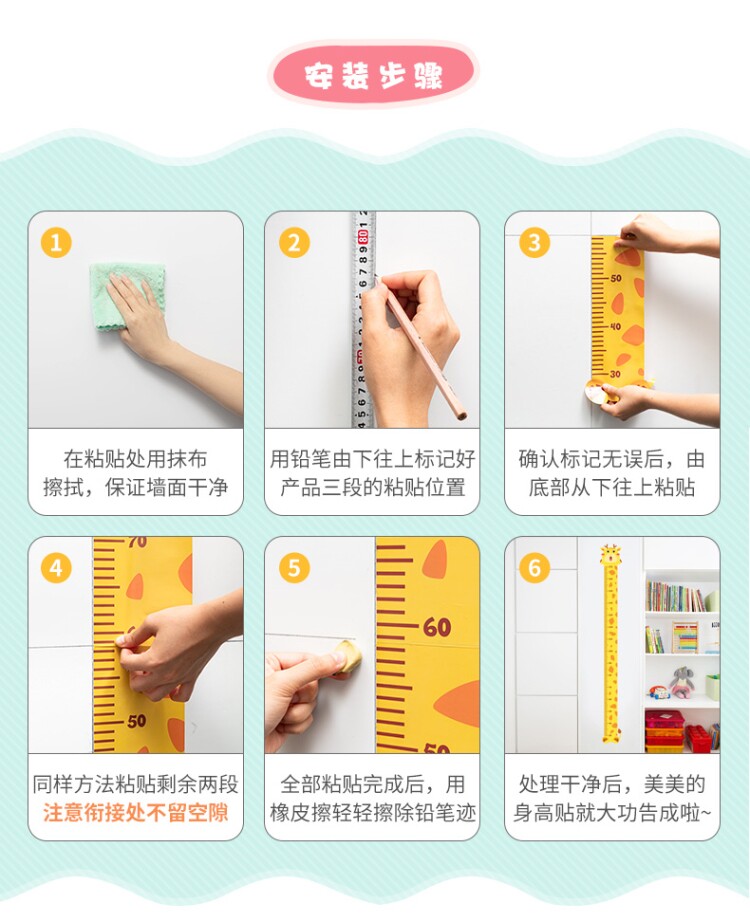 安装步骤

1
在粘贴处用抹布擦拭，保证墙面干净

2
用铅笔由下往上标记好产品三段的粘贴位置

3
50
40
30
确认标记无误后，由底部从下往上粘贴

4
70
50
同样方法粘贴剩余两段
注意衔接处不留空隙

5
60
50
全部粘贴完成后，用橡皮擦轻轻擦除铅笔迹

6
处理干净后，美美的身高贴就大功告成啦~