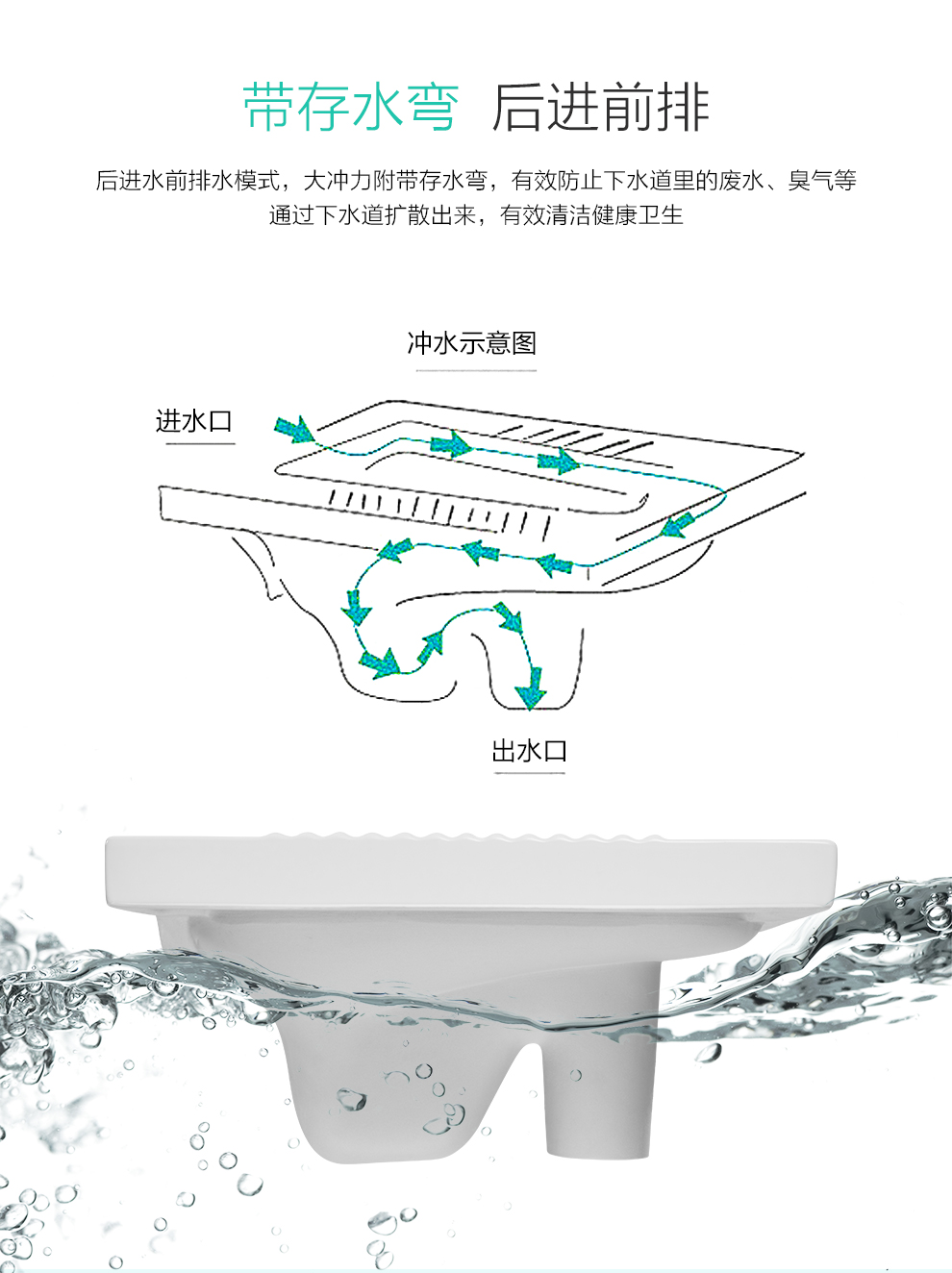 带存水弯 后进前排

后进水前排水模式，大冲力附带存水弯，有效防止下水道里的废水、臭气等通过下水道扩散出来，有效清洁健康卫生

冲水示意图

进水口

出水口