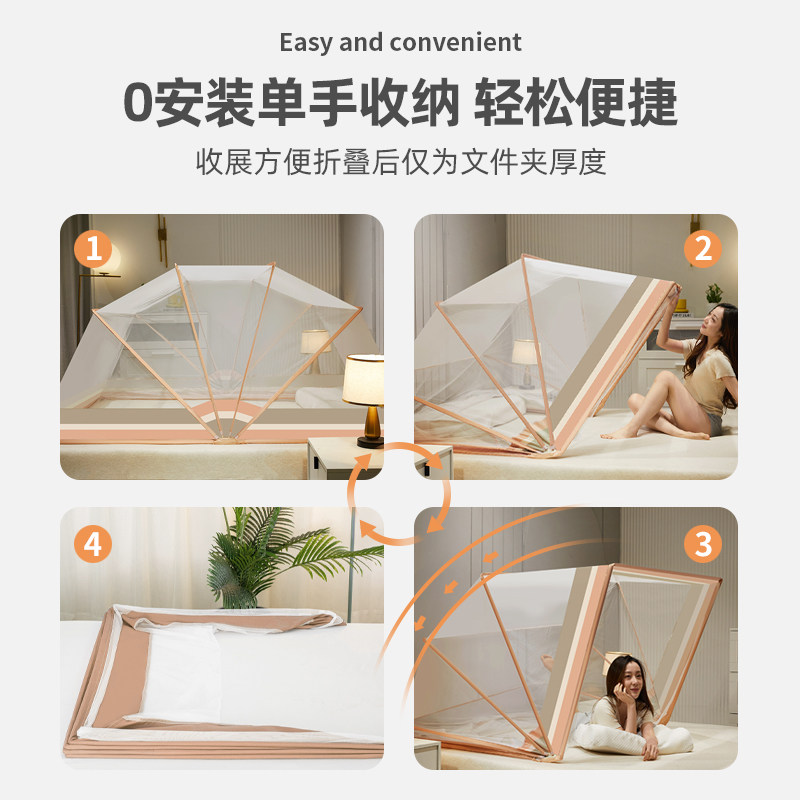 Easy and convenient

0安装单手收纳 轻松便捷

收展方便折叠后仅为文件夹厚度

1

2

4

3