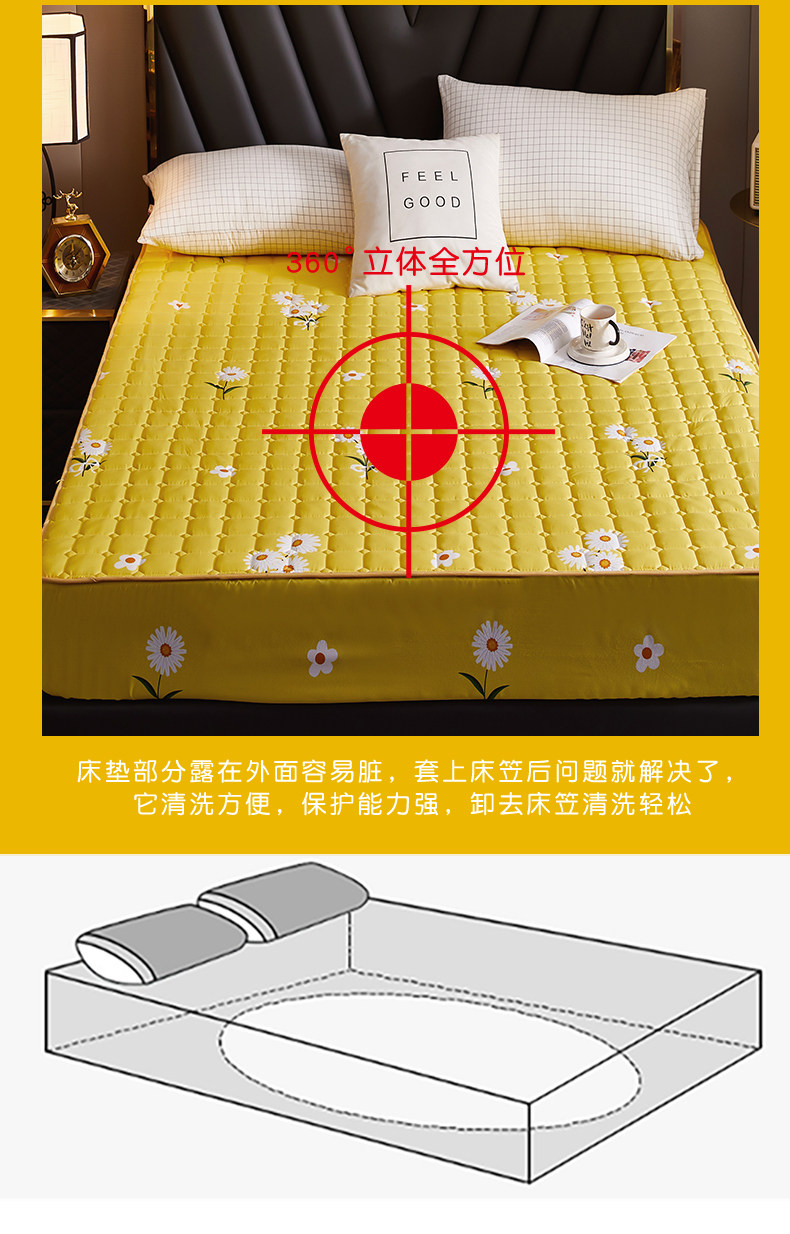 FEEL GOOD

360° 立体全方位

床垫部分露在外面容易脏，套上床笠后问题就解决了，它清洗方便，保护能力强，卸去床笠清洗轻松